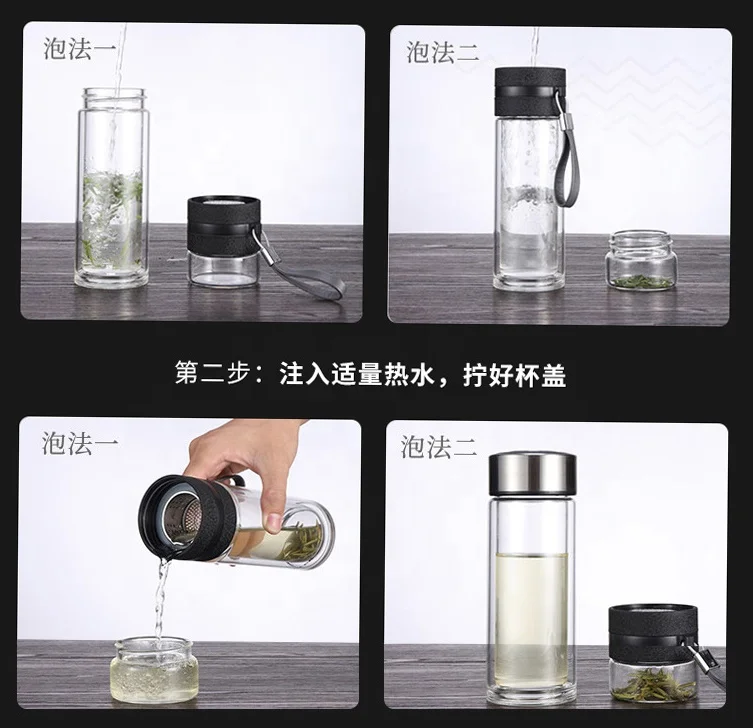 泡法一

泡法二

第二步：注入适量热水，拧好杯盖

泡法一

泡法二