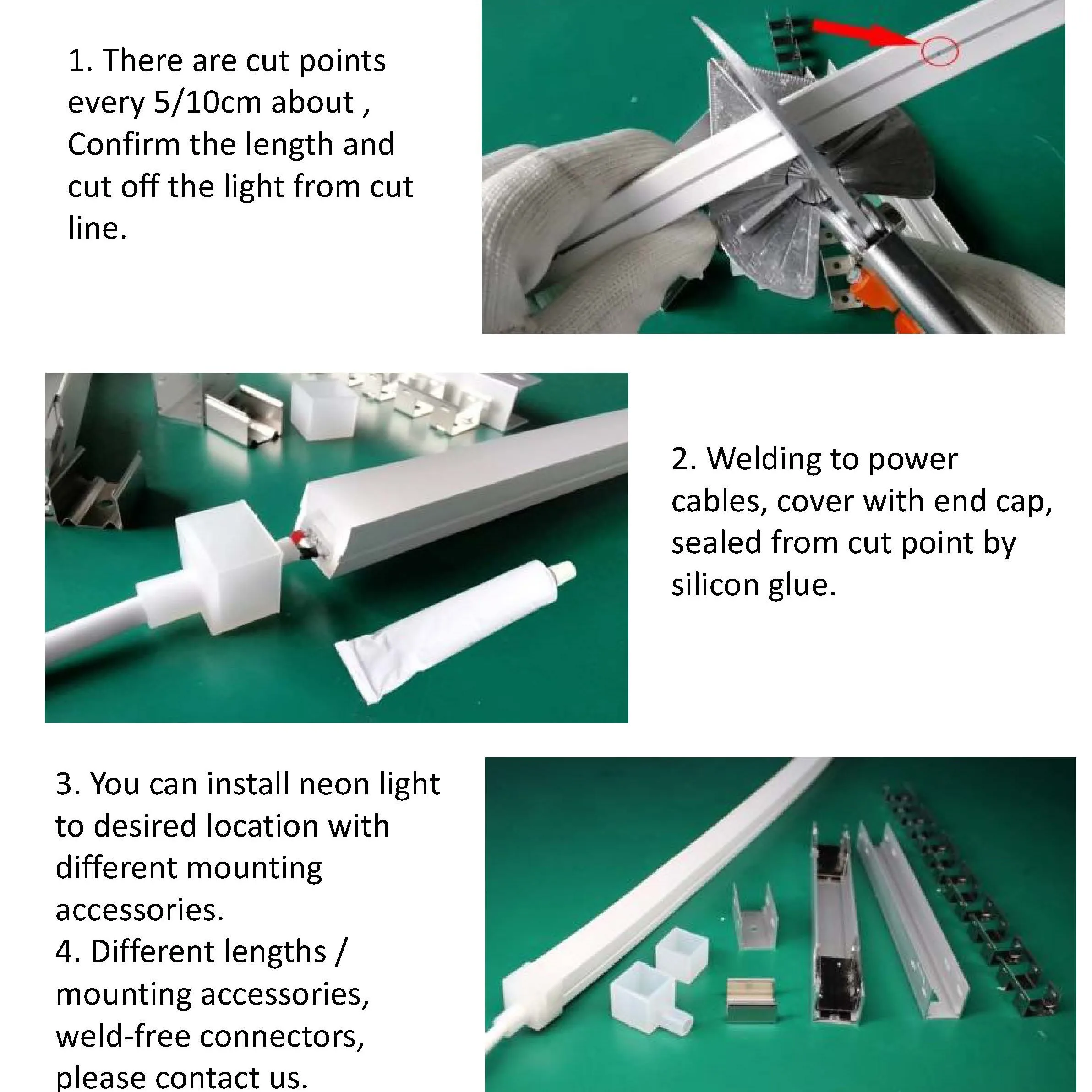 1. There are cut points every 5/10cm about , Confirm the length and cut off the light from cut line.

2. Welding to power cables, cover with end cap, sealed from cut point by silicon glue.

3. You can install neon light to desired location with different mounting accessories.
4. Different lengths / mounting accessories, weld-free connectors, please contact us.