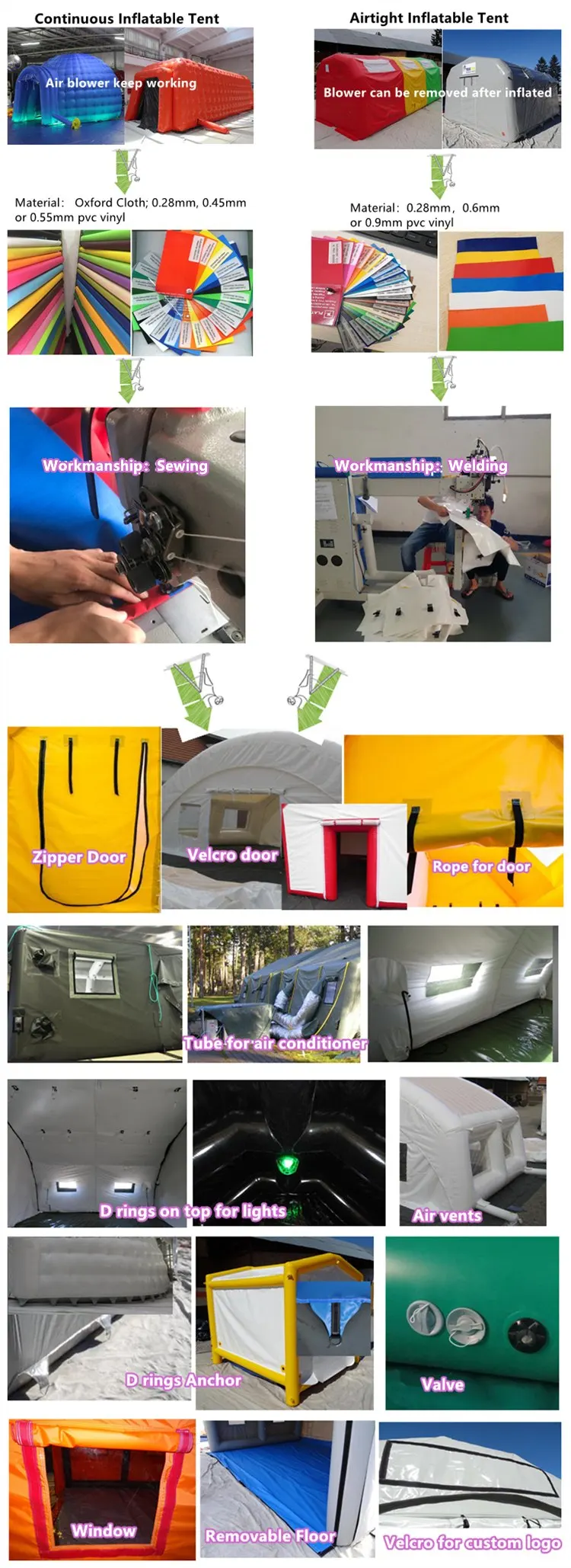 Continuous Inflatable Tent

Air blower keep working

Material: Oxford Cloth; 0.28mm, 0.45mm or 0.55mm pvc vinyl

Workmanship: Sewing

Airtight Inflatable Tent

Blower can be removed after inflated

Material: 0.28mm, 0.6mm or 0.9mm pvc vinyl

Workmanship: Welding

Zipper Door

Velcro door

Rope for door

Tube for air conditioner

D rings on top for lights

Air vents

D rings Anchor

Valve

Window

Removable Floor

Velcro for custom logo