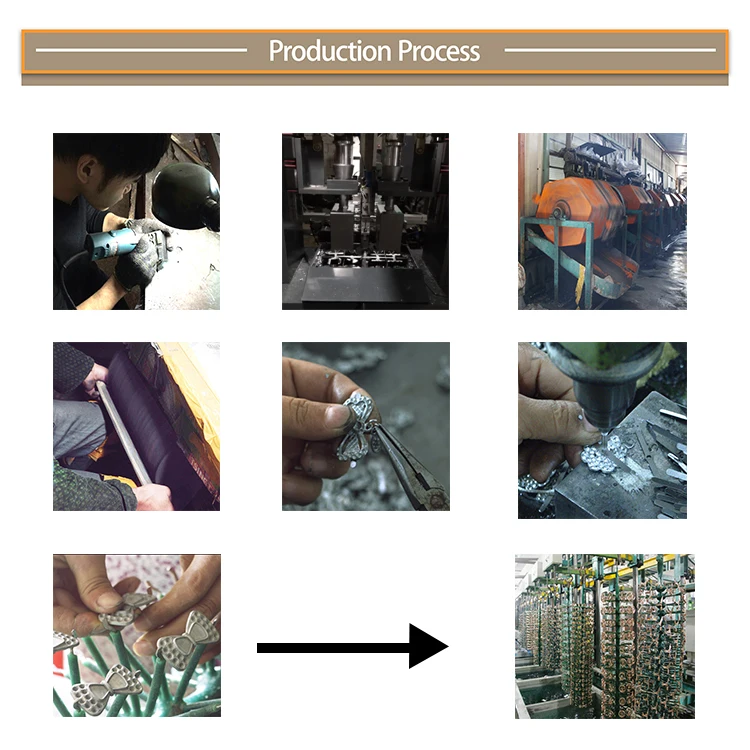 Production Process