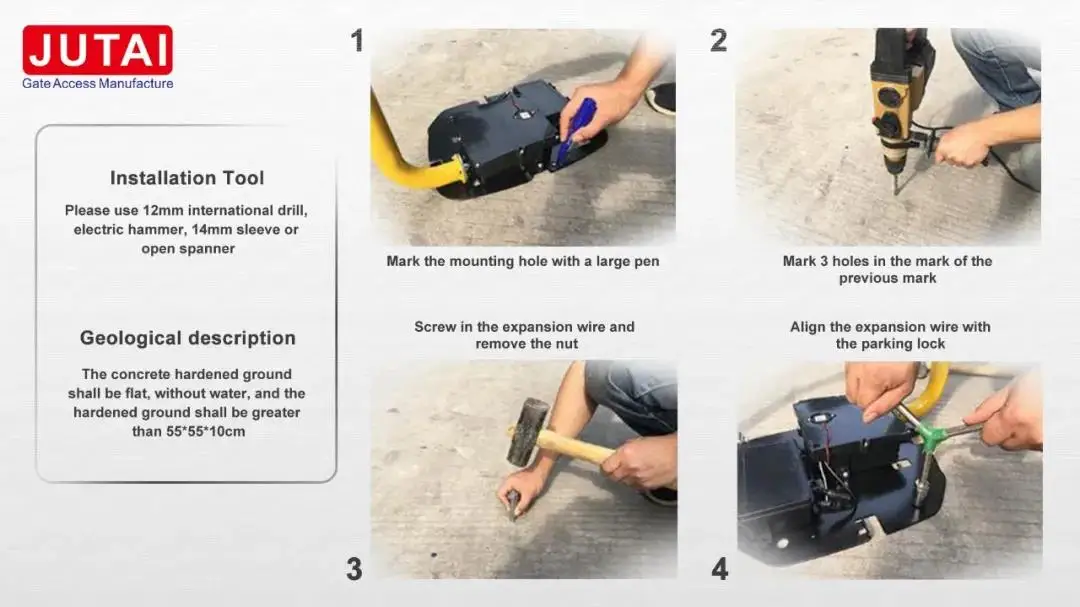 JUTAI
Gate Access Manufacture

Installation Tool

Please use 12mm international drill, electric hammer, 14mm sleeve or open spanner

Geological description

The concrete hardened ground shall be flat, without water, and the hardened ground shall be greater than 55*55*10cm

1

Mark the mounting hole with a large pen

2

Mark 3 holes in the mark of the previous mark

Screw in the expansion wire and remove the nut

3

Align the expansion wire with the parking lock

4