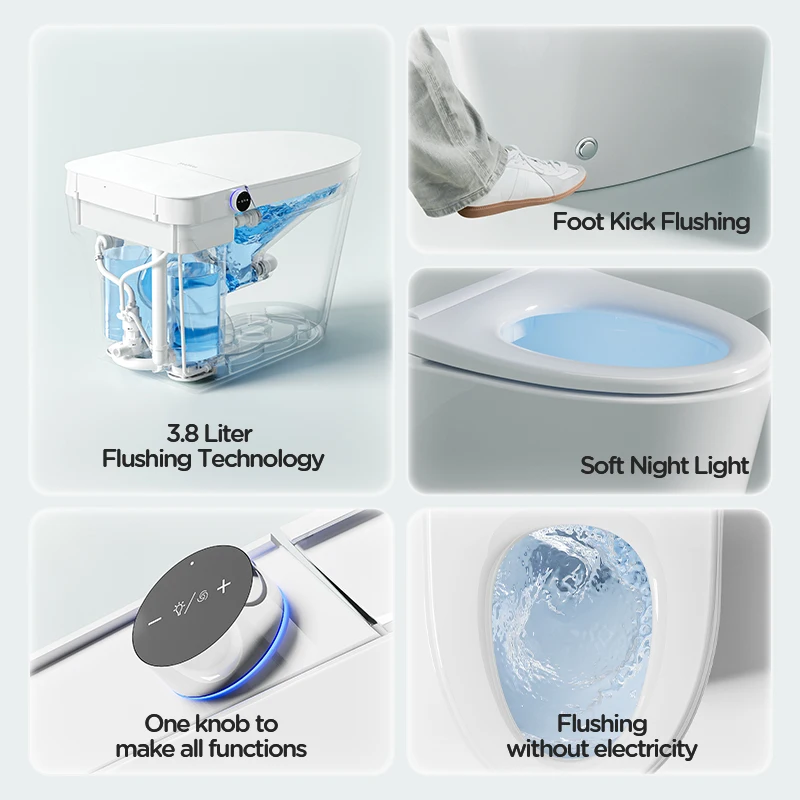 3.8 Liter
Flushing Technology

Foot Kick Flushing

Soft Night Light

− +

One knob to
make all functions

Flushing
without electricity