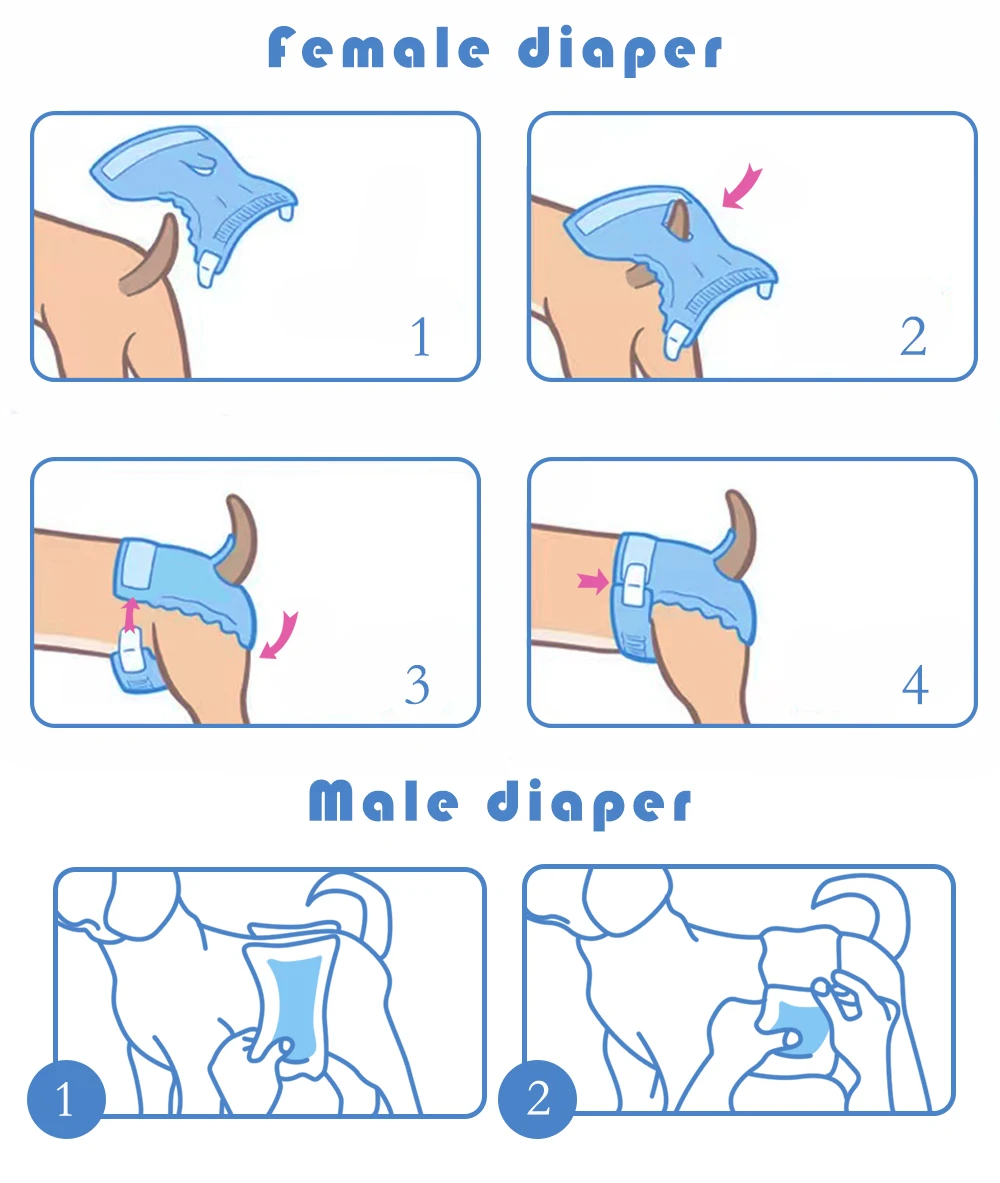 Female diaper

1

2

3

4

Male diaper

1

2