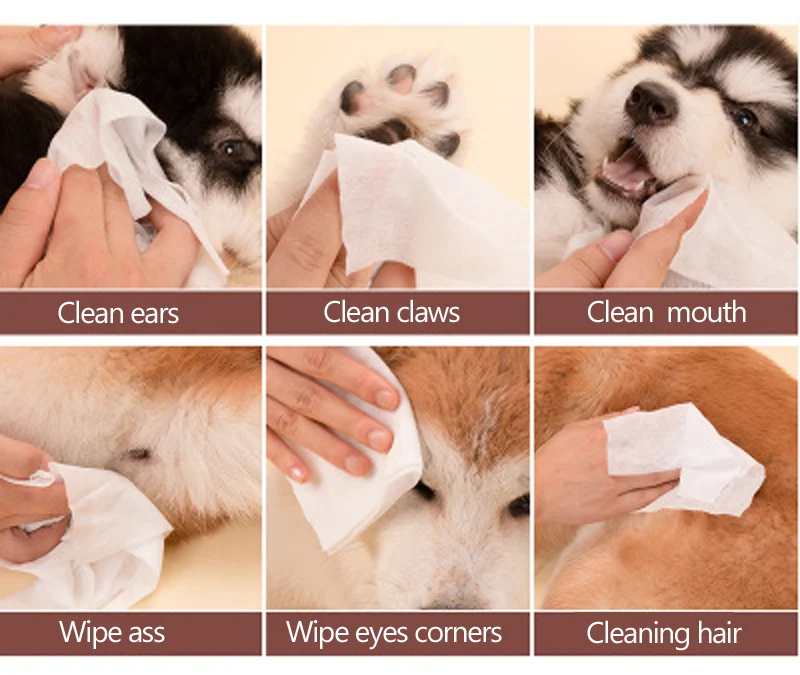 Clean ears

Clean claws

Clean  mouth

Wipe ass

Wipe eyes corners

Cleaning hair