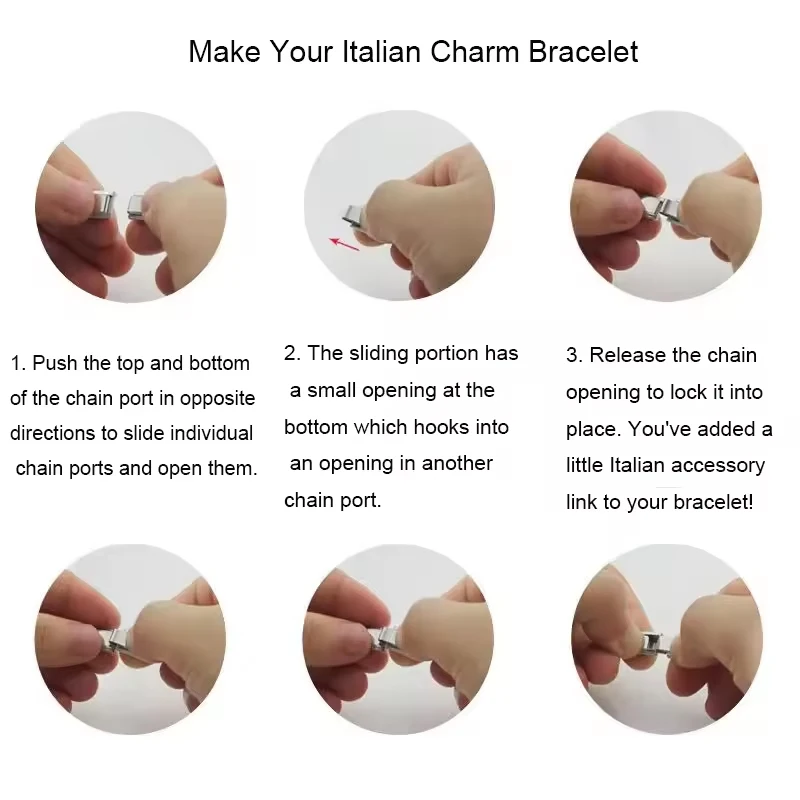 Make Your Italian Charm Bracelet

1. Push the top and bottom of the chain port in opposite directions to slide individual chain ports and open them.

2. The sliding portion has a small opening at the bottom which hooks into an opening in another chain port.

3. Release the chain opening to lock it into place. You've added a little Italian accessory link to your bracelet!