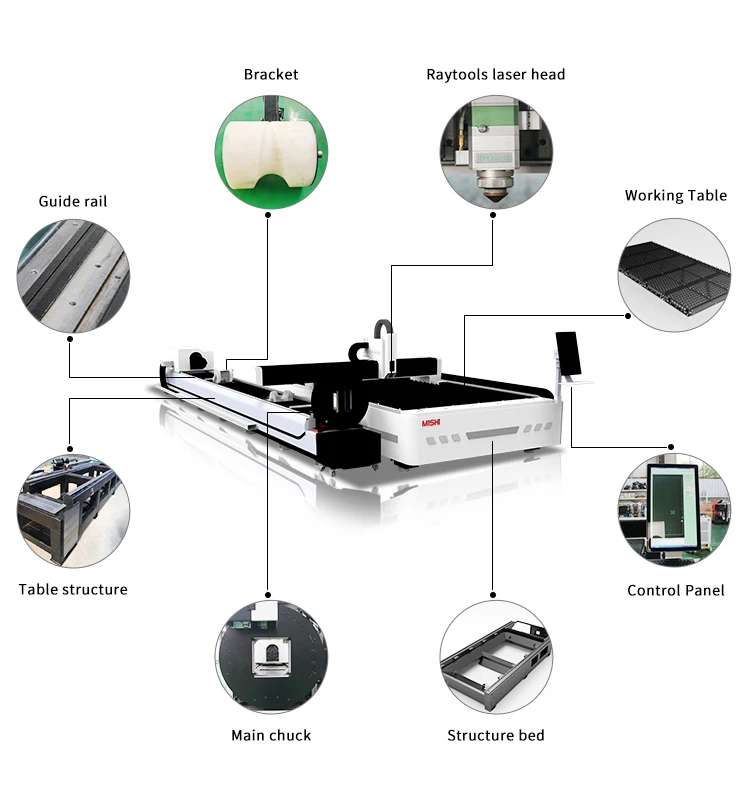 Bracket

Raytools laser head

Guide rail

Working Table

MISHI

Table structure

Control Panel

Main chuck

Structure bed