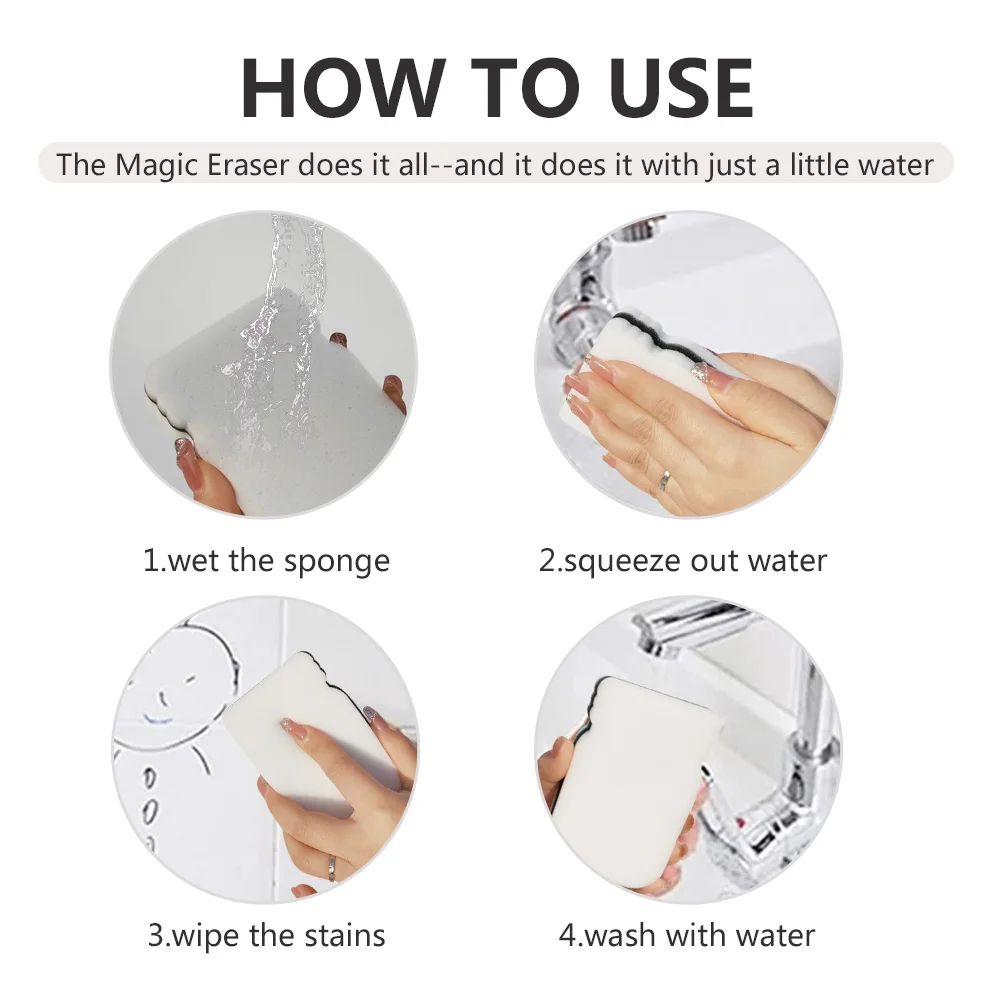 HOW TO USE

The Magic Eraser does it all--and it does it with just a little water

1.wet the sponge

2.squeeze out water

3.wipe the stains

4.wash with water