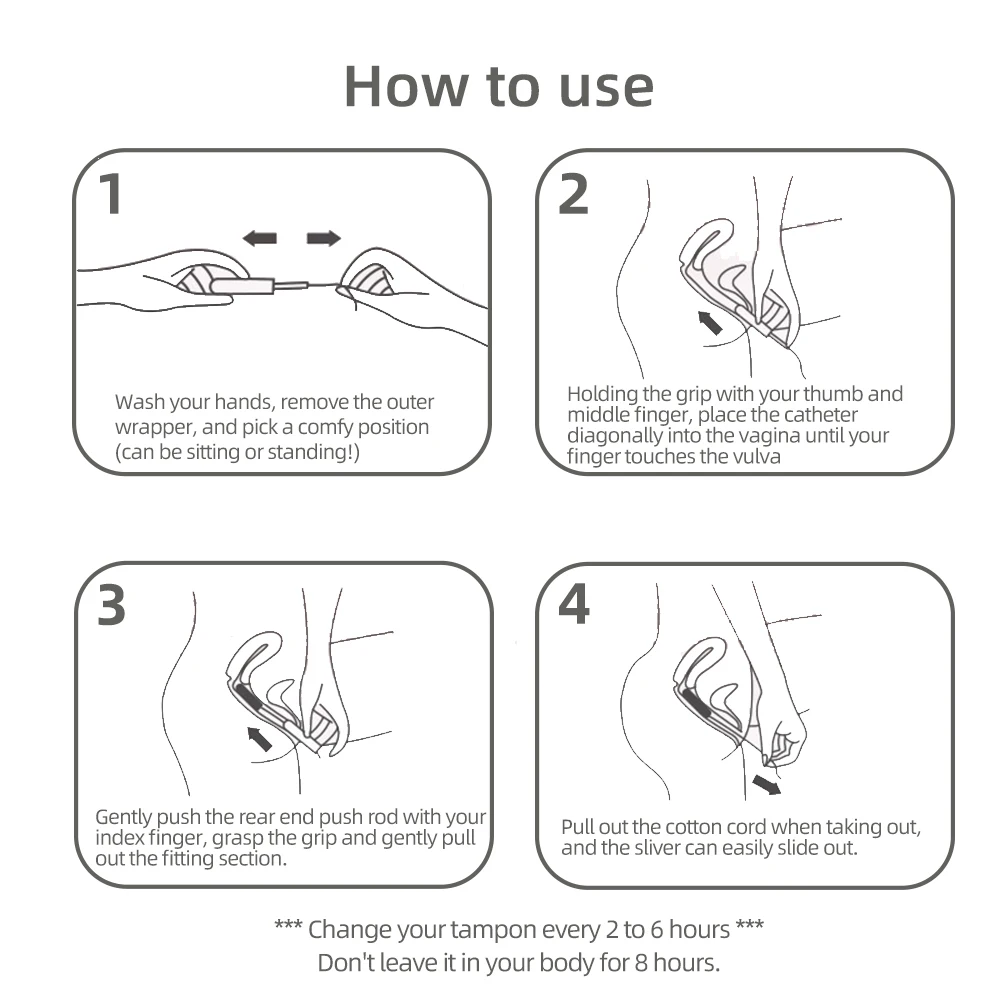 How to use

1

Wash your hands, remove the outer wrapper, and pick a comfy position (can be sitting or standing!)

2

Holding the grip with your thumb and middle finger, place the catheter diagonally into the vagina until your finger touches the vulva

3

Gently push the rear end push rod with your index finger, grasp the grip and gently pull out the fitting section.

4

Pull out the cotton cord when taking out, and the sliver can easily slide out.

*** Change your tampon every 2 to 6 hours ***
Don't leave it in your body for 8 hours.