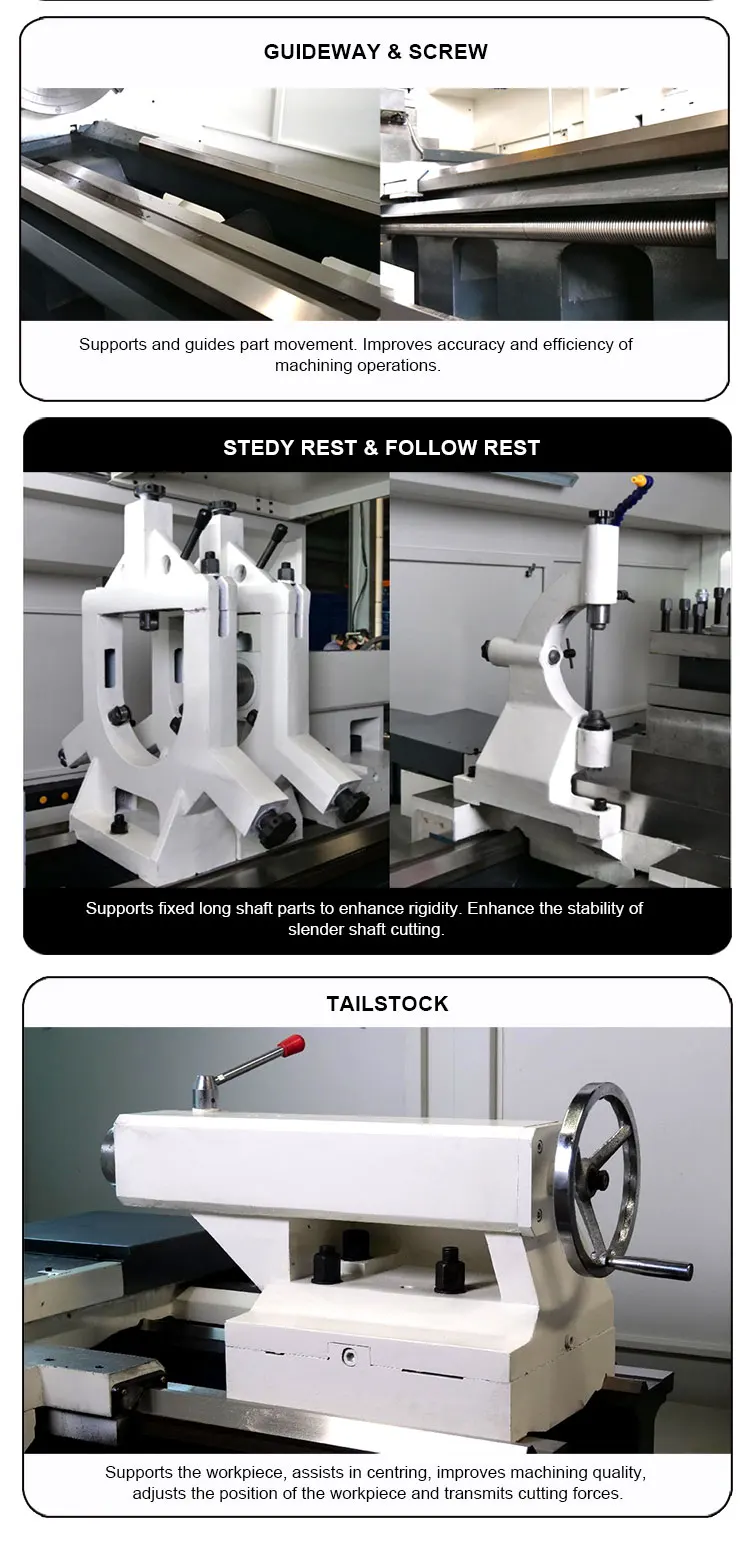 GUIDEWAY & SCREW

Supports and guides part movement. Improves accuracy and efficiency of machining operations.

STEDY REST & FOLLOW REST

Supports fixed long shaft parts to enhance rigidity. Enhance the stability of slender shaft cutting.

TAILSTOCK

Supports the workpiece, assists in centring, improves machining quality, adjusts the position of the workpiece and transmits cutting forces.