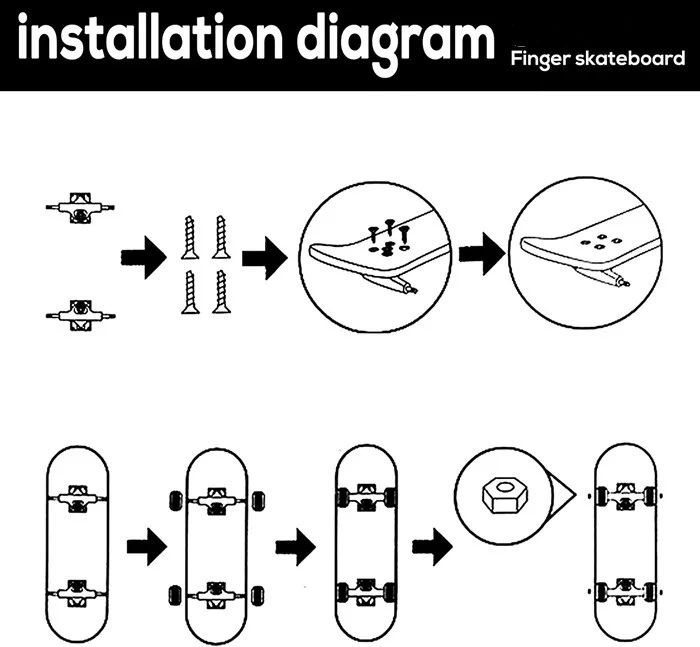 installation diagram Finger skateboard