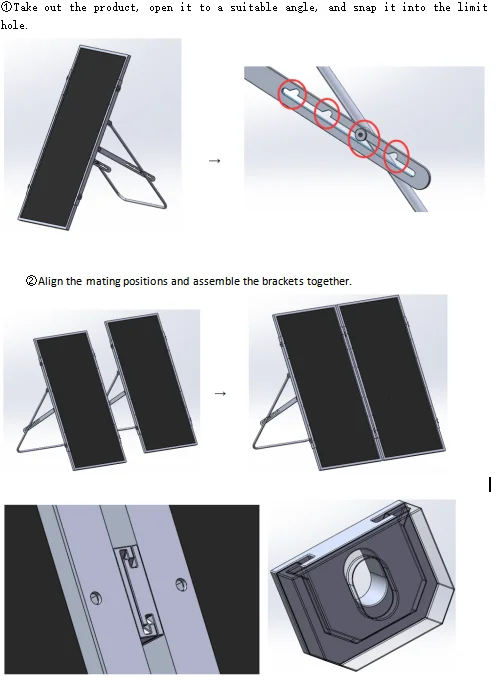 ①Take out the product, open it to a suitable angle, and snap it into the limit hole.

→

②Align the mating positions and assemble the brackets together.

→