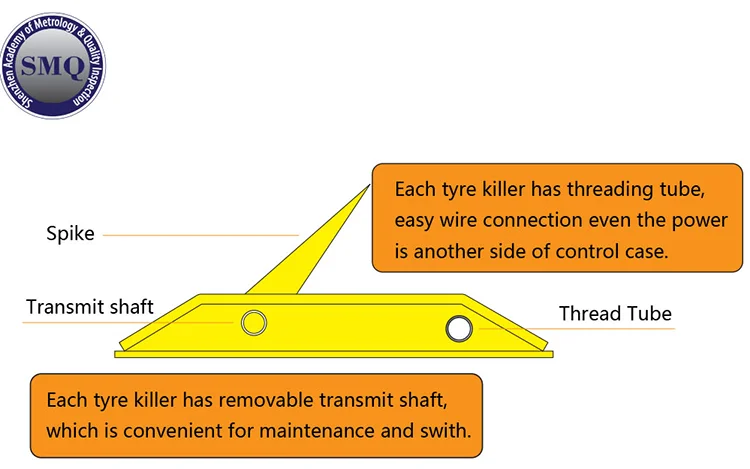 Shenzhen Academy of Metrology & Quality Inspection
SMQ

Each tyre killer has threading tube, easy wire connection even the power is another side of control case.

Spike

Transmit shaft

Thread Tube

Each tyre killer has removable transmit shaft, which is convenient for maintenance and swith.