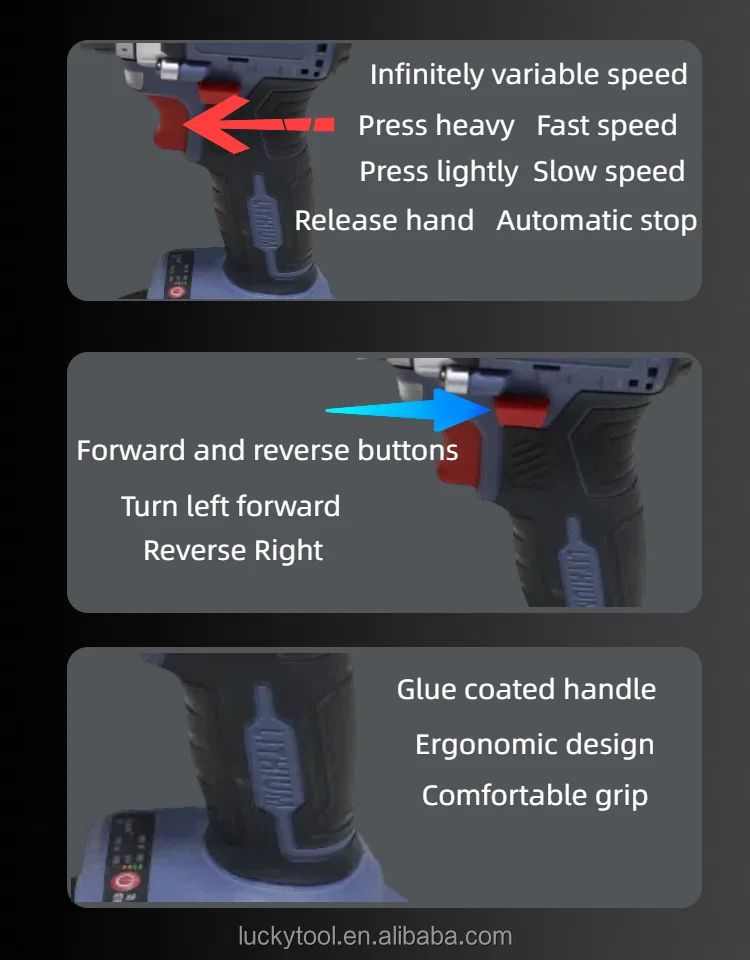 Infinitely variable speed
Press heavy Fast speed
Press lightly Slow speed
Release hand Automatic stop

Forward and reverse buttons
Turn left forward
Reverse Right

LITHIUM

Glue coated handle
Ergonomic design
Comfortable grip

LITHIUM

luckytool.en.alibaba.com