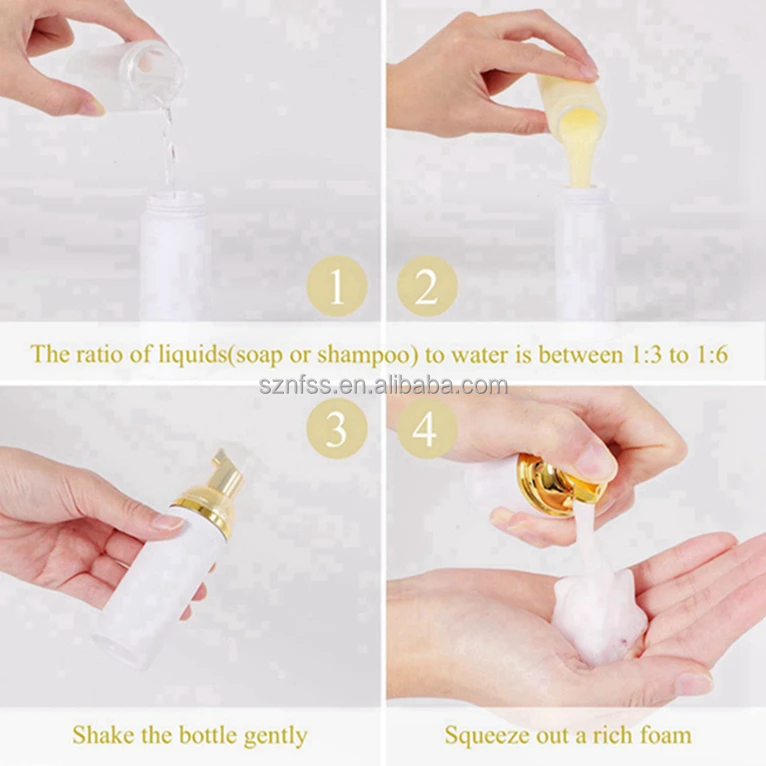 1

2

The ratio of liquids(soap or shampoo) to water is between 1:3 to 1:6

sznfss.en.alibaba.com

3

4

Shake the bottle gently

Squeeze out a rich foam