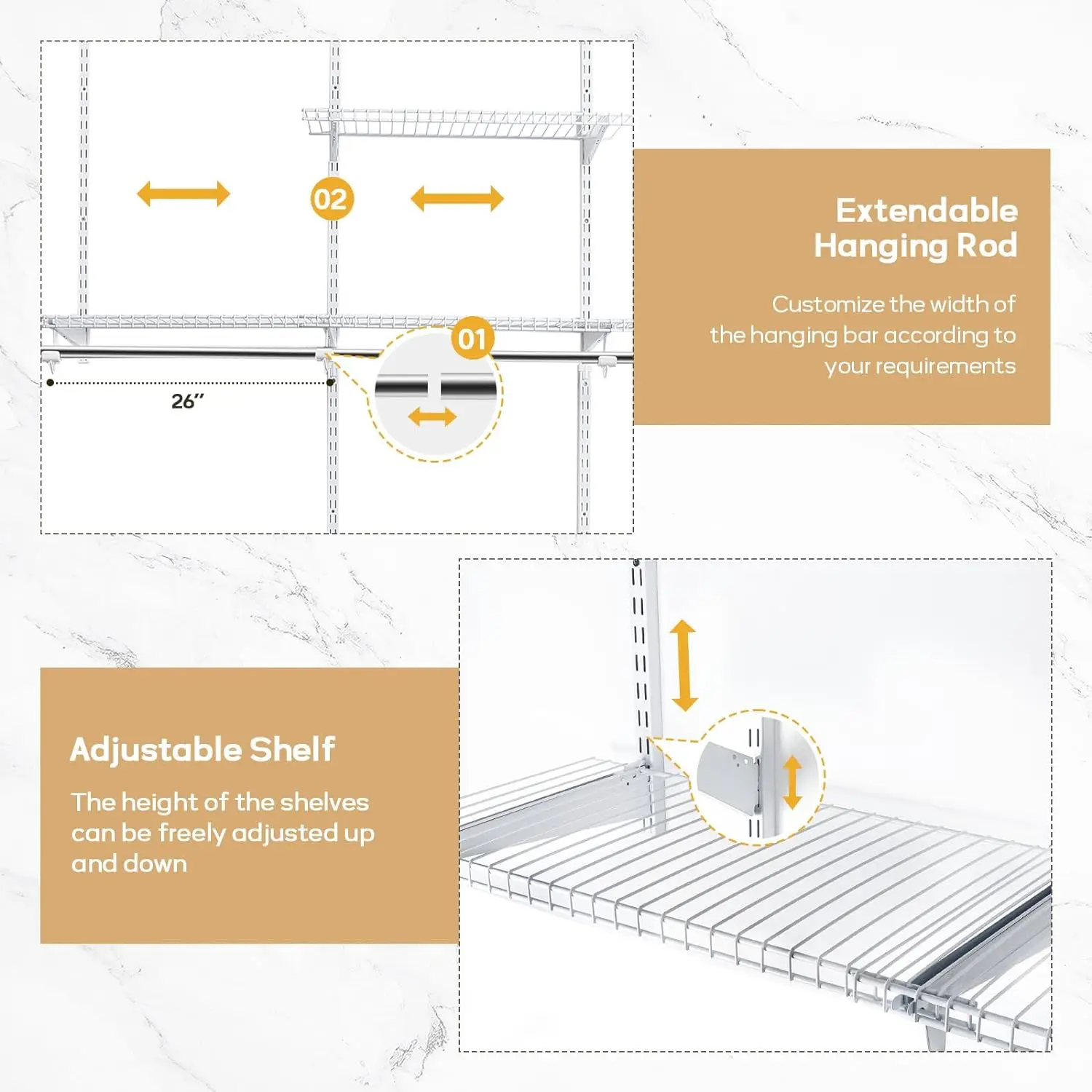 02

01

26″

Extendable Hanging Rod

Customize the width of the hanging bar according to your requirements

Adjustable Shelf

The height of the shelves can be freely adjusted up and down