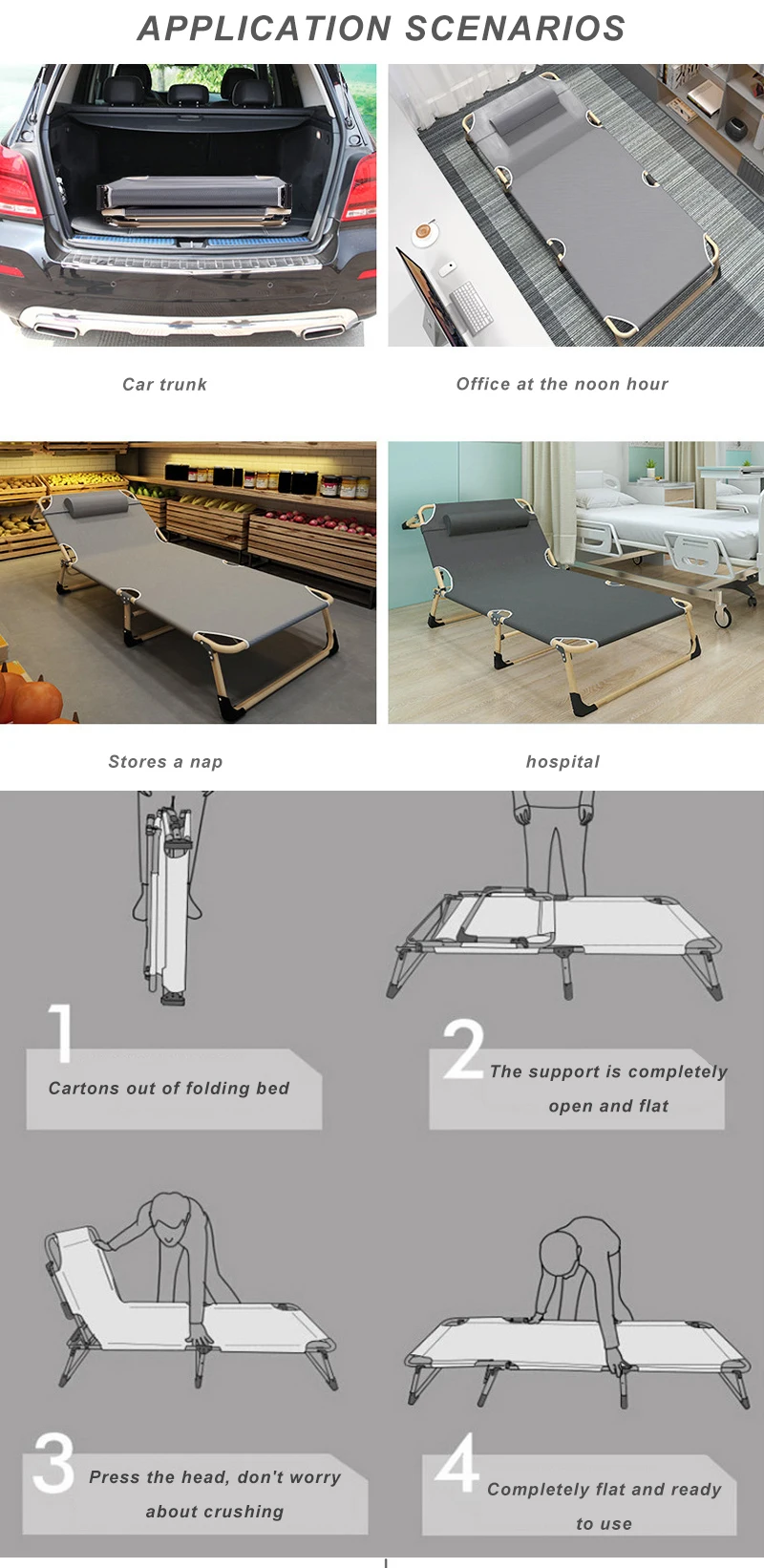 APPLICATION SCENARIOS

Car trunk

Office at the noon hour

Stores a nap

hospital

1

Cartons out of folding bed

2

The support is completely open and flat

3

Press the head, don't worry about crushing

4

Completely flat and ready to use