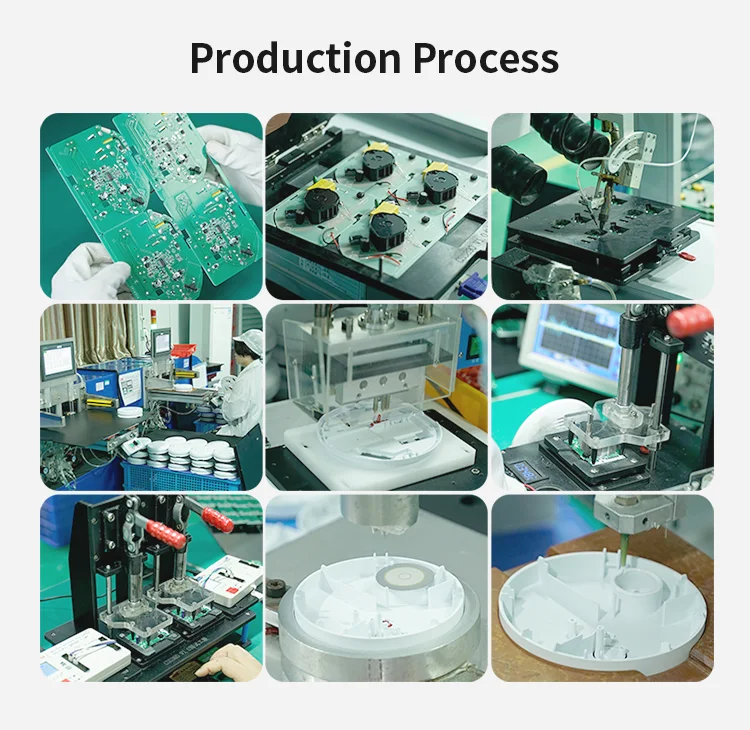 Production Process