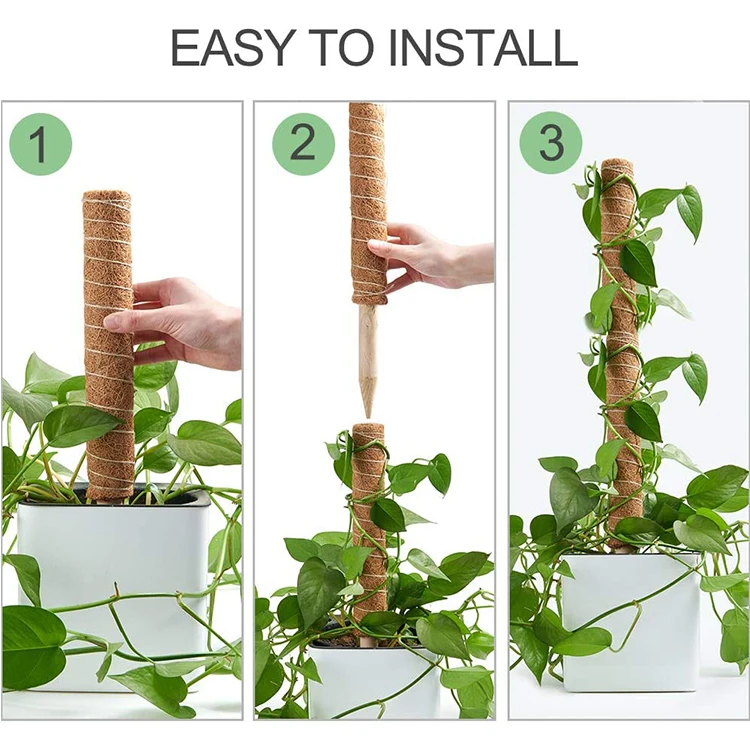 EASY TO INSTALL

1

2

3