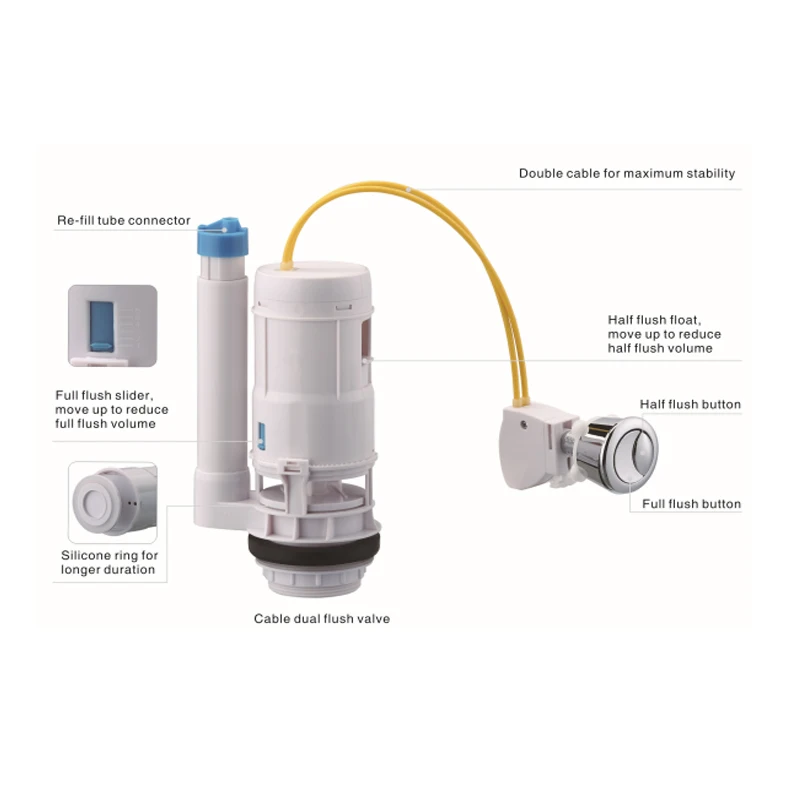 Double cable for maximum stability

Re-fill tube connector

Half flush float, move up to reduce half flush volume

Full flush slider, move up to reduce full flush volume

Half flush button

Full flush button

Silicone ring for longer duration

Cable dual flush valve