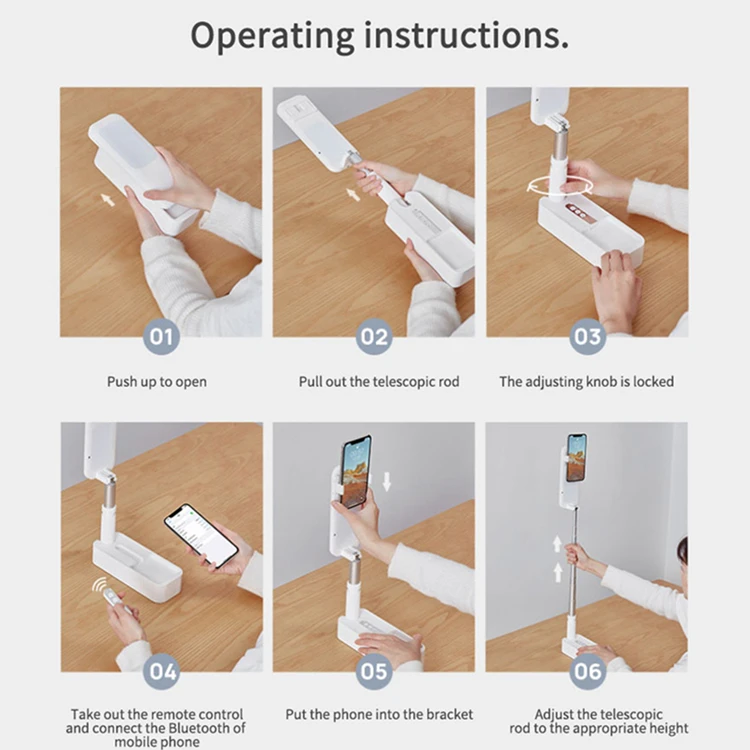 Operating instructions.

01

Push up to open

02

Pull out the telescopic rod

03

The adjusting knob is locked

04

Take out the remote control and connect the Bluetooth of mobile phone

05

Put the phone into the bracket

06

Adjust the telescopic rod to the appropriate height