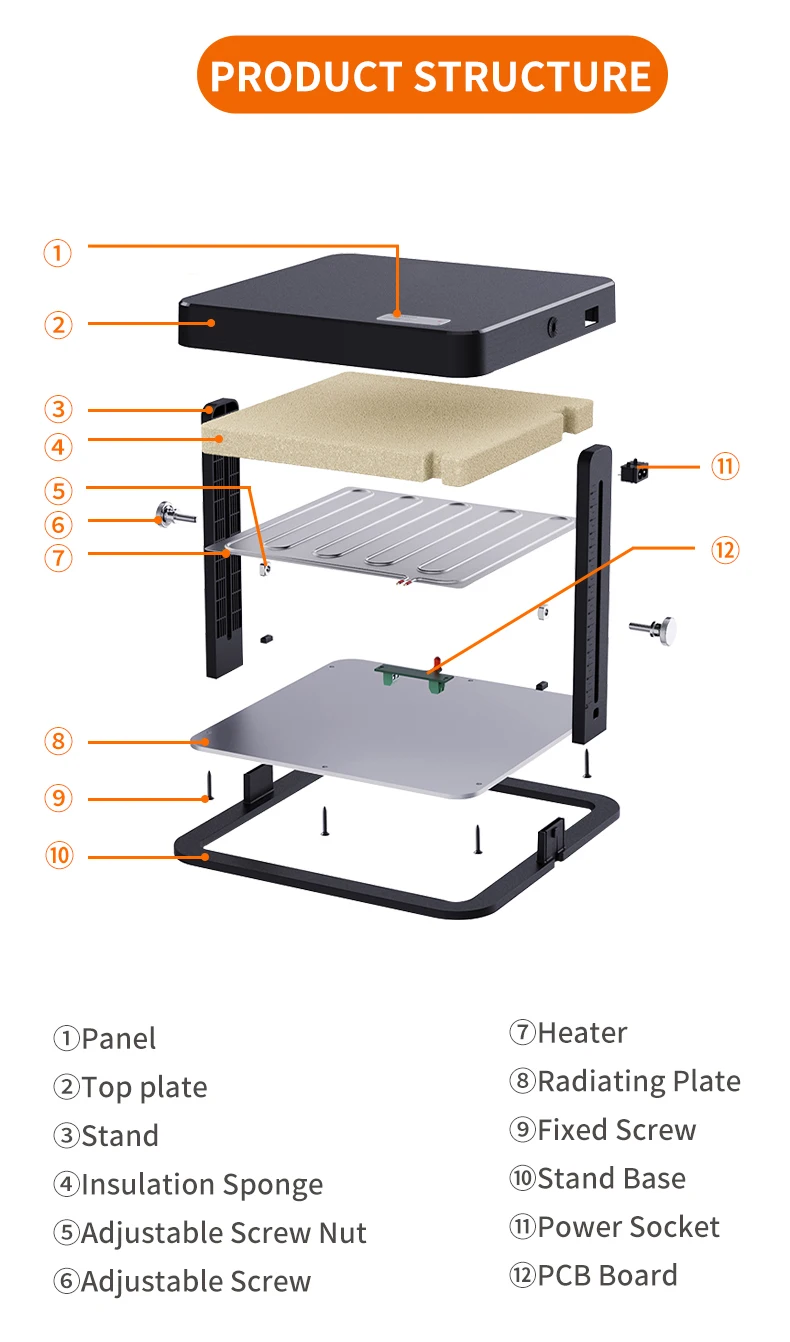 PRODUCT STRUCTURE

①
②
③
④
⑤
⑥
⑦
⑧
⑨
⑩
⑪
⑫

①Panel
②Top plate
③Stand
④Insulation Sponge
⑤Adjustable Screw Nut
⑥Adjustable Screw

⑦Heater
⑧Radiating Plate
⑨Fixed Screw
⑩Stand Base
⑪Power Socket
⑫PCB Board