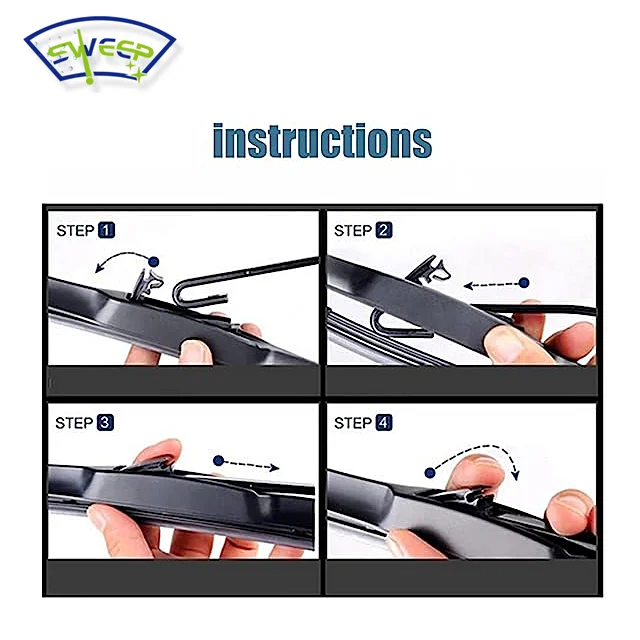 SWEEP

instructions

STEP 1

STEP 2

STEP 3

STEP 4