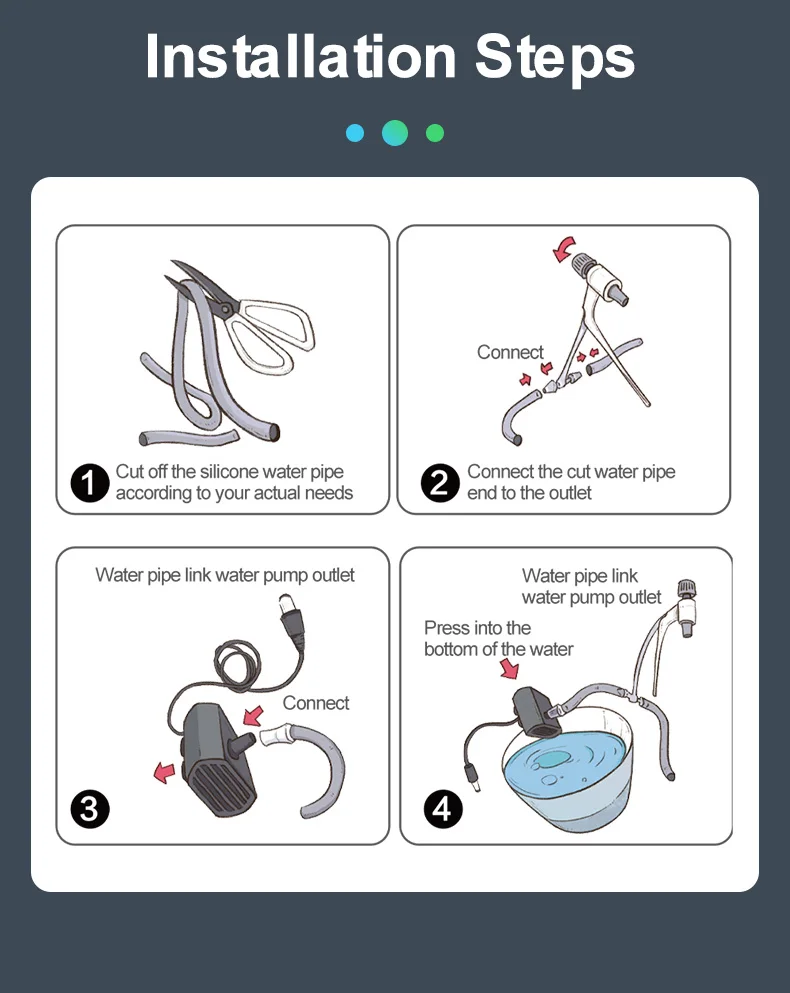 Installation Steps

1 Cut off the silicone water pipe according to your actual needs

Connect

2 Connect the cut water pipe end to the outlet

Water pipe link water pump outlet

Connect

3

Water pipe link water pump outlet

Press into the bottom of the water

4