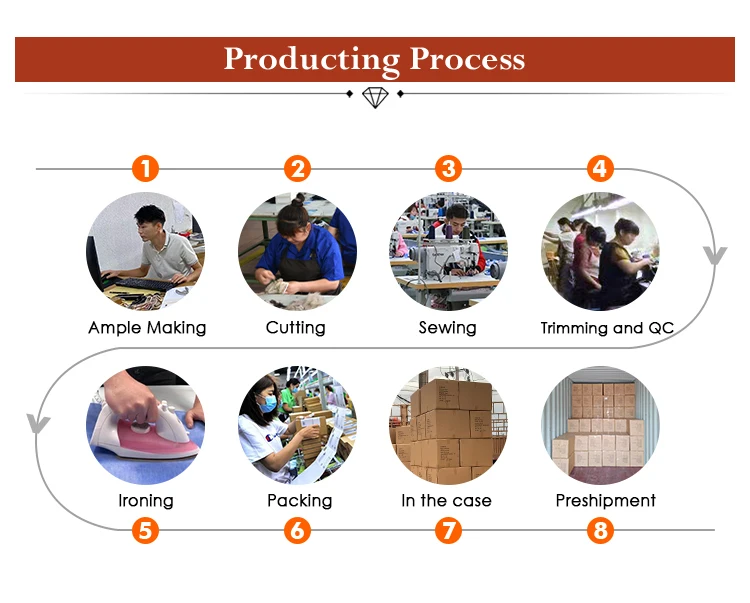 Producting Process

1
Ample Making

2
Cutting

3
Sewing

4
Trimming and QC

Ironing
5

Packing
6

In the case
7

Preshipment
8