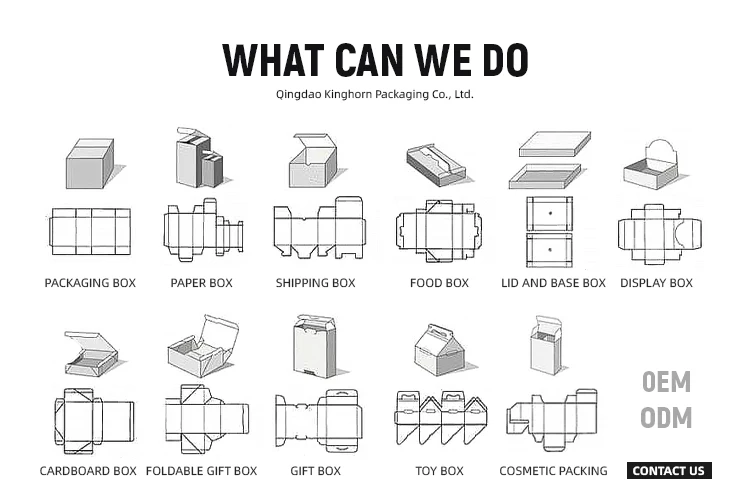 WHAT CAN WE DO

Qingdao Kinghorn Packaging Co., Ltd.

PACKAGING BOX
PAPER BOX
SHIPPING BOX
FOOD BOX
LID AND BASE BOX
DISPLAY BOX

CARDBOARD BOX
FOLDABLE GIFT BOX
GIFT BOX
TOY BOX
COSMETIC PACKING

OEM
ODM

CONTACT US