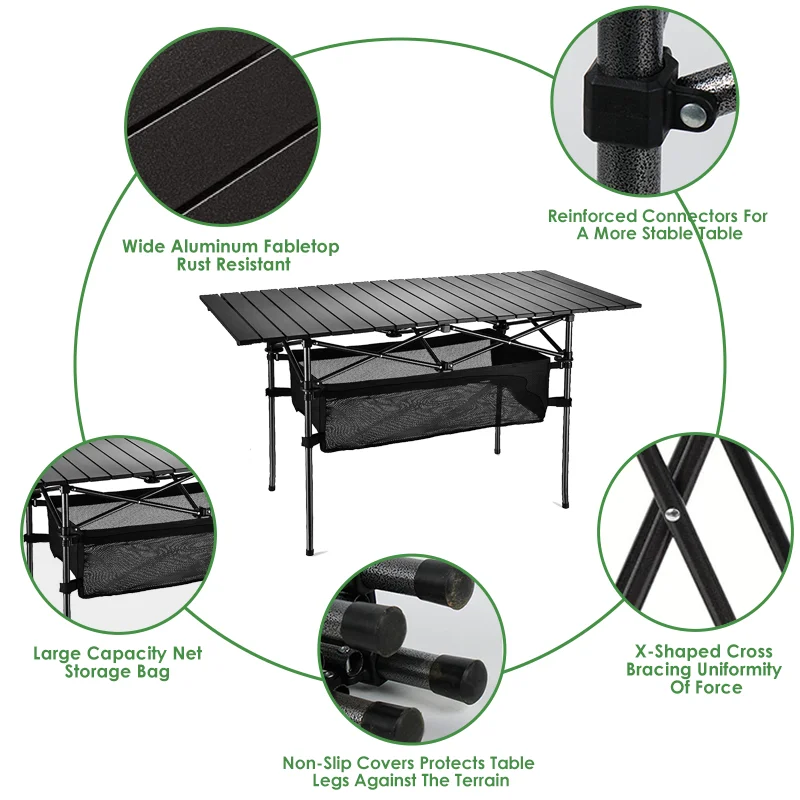 Wide Aluminum Fabletop
Rust Resistant

Reinforced Connectors For
A More Stable Table

Large Capacity Net
Storage Bag

X-Shaped Cross
Bracing Uniformity
Of Force

Non-Slip Covers Protects Table
Legs Against The Terrain