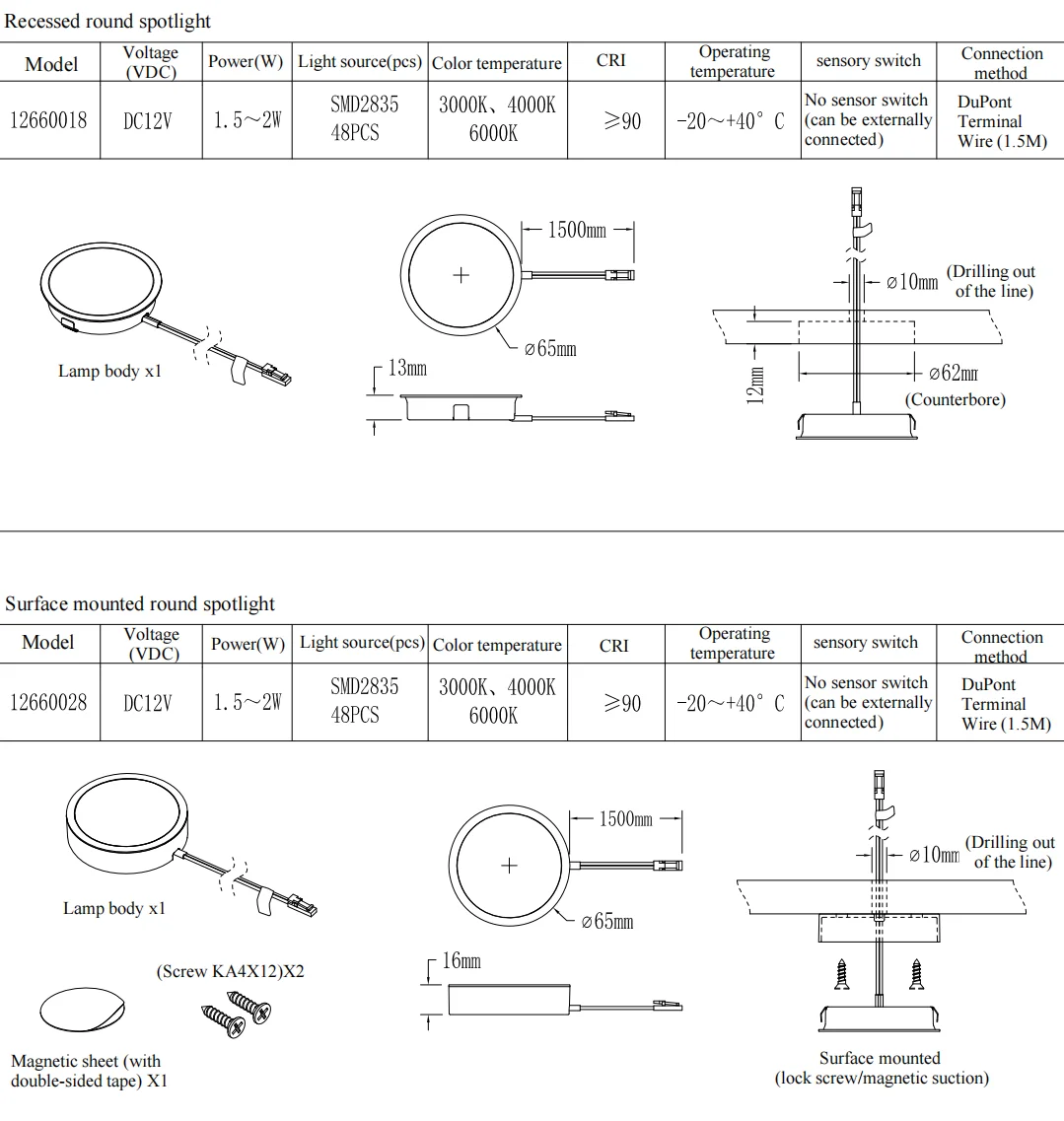 Recessed round spotlight

| Model | Voltage (VDC) | Power(W) | Light source(pcs) | Color temperature | CRI | Operating temperature | sensory switch | Connection method |
|---|---|---|---|---|---|---|---|---|
| 12660018 | DC12V | 1.5～2W | SMD2835 48PCS | 3000K、4000K 6000K | ≥90 | -20～+40°C | No sensor switch (can be externally connected) | DuPont Terminal Wire (1.5M) |

Lamp body x1

1500mm

⌀65mm

13mm

⌀10mm (Drilling out of the line)

12mm

⌀62mm (Counterbore)

Surface mounted round spotlight

| Model | Voltage (VDC) | Power(W) | Light source(pcs) | Color temperature | CRI | Operating temperature | sensory switch | Connection method |
|---|---|---|---|---|---|---|---|---|
| 12660028 | DC12V | 1.5～2W | SMD2835 48PCS | 3000K、4000K 6000K | ≥90 | -20～+40°C | No sensor switch (can be externally connected) | DuPont Terminal Wire (1.5M) |

Lamp body x1

(Screw KA4X12)X2

Magnetic sheet (with double-sided tape) X1

1500mm

⌀65mm

16mm

⌀10mm (Drilling out of the line)

Surface mounted (lock screw/magnetic suction)