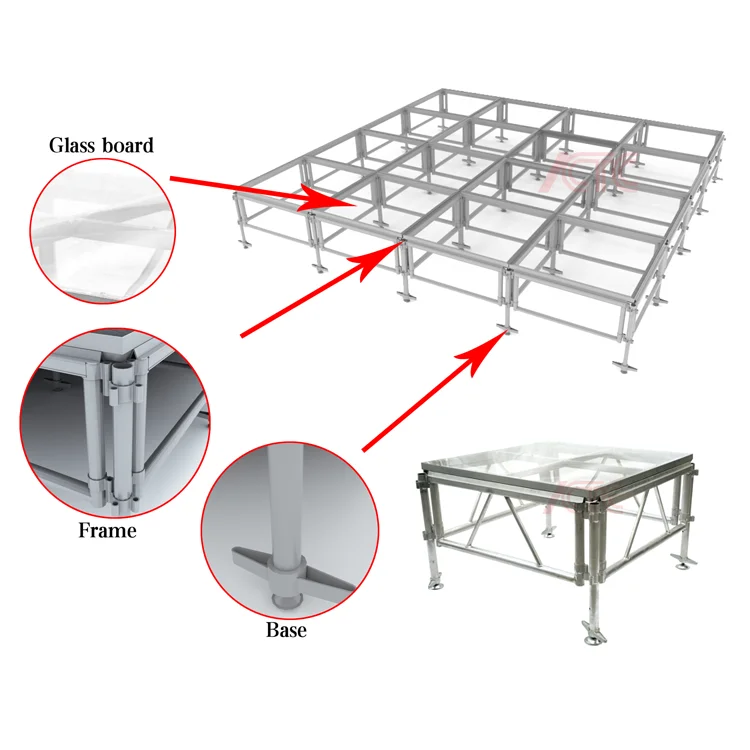 Glass board

Frame

Base