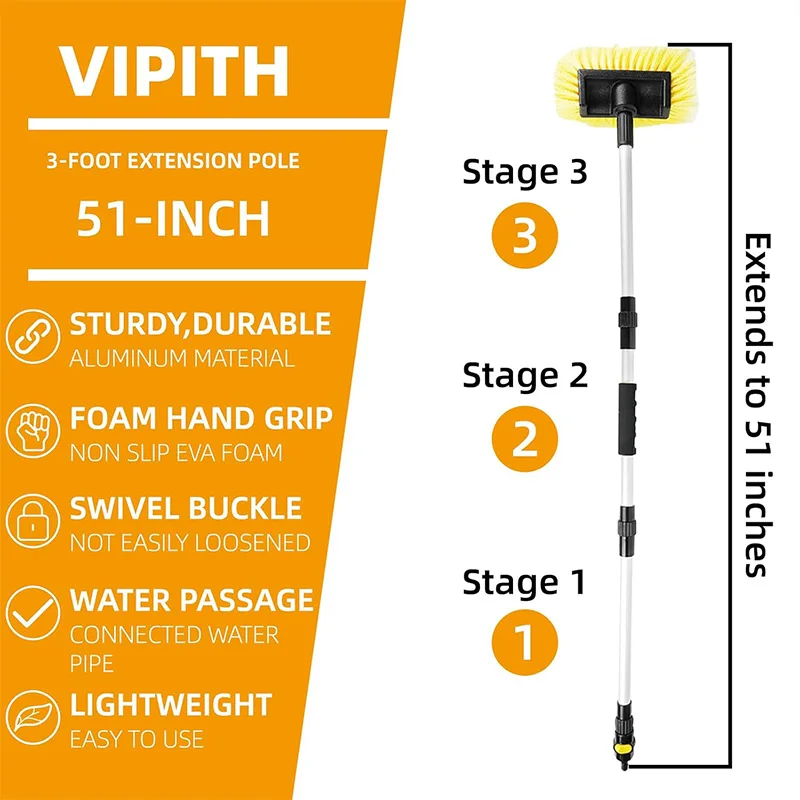 VIPITH

3-FOOT EXTENSION POLE

51-INCH

STURDY,DURABLE
ALUMINUM MATERIAL

FOAM HAND GRIP
NON SLIP EVA FOAM

SWIVEL BUCKLE
NOT EASILY LOOSENED

WATER PASSAGE
CONNECTED WATER PIPE

LIGHTWEIGHT
EASY TO USE

Stage 3
3

Stage 2
2

Stage 1
1

Extends to 51 inches