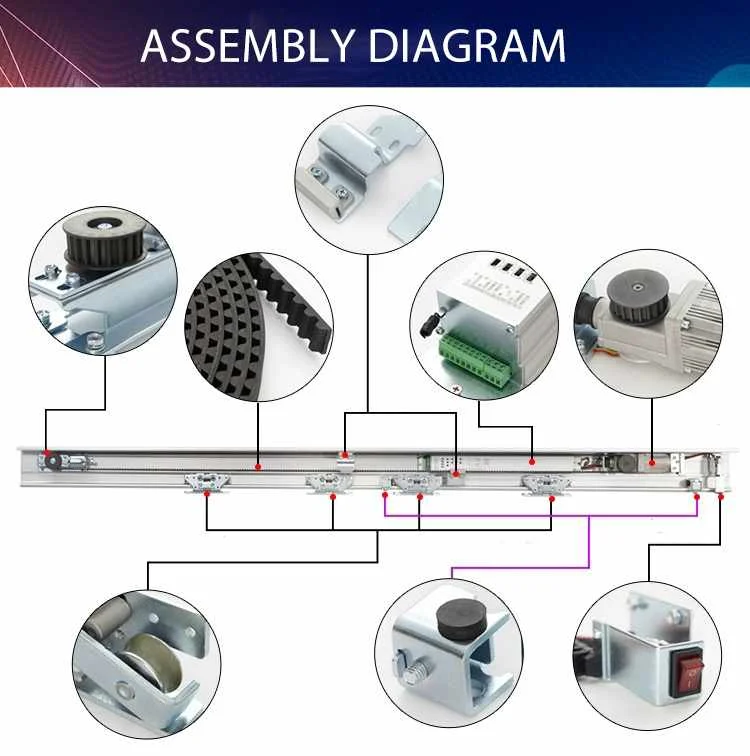 ASSEMBLY DIAGRAM