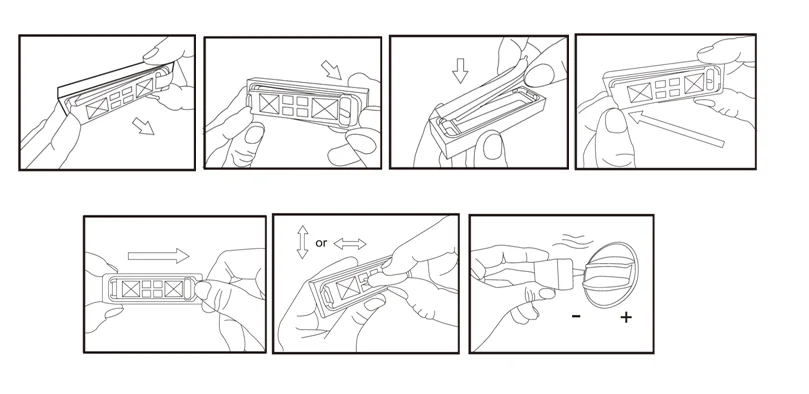 or

- +