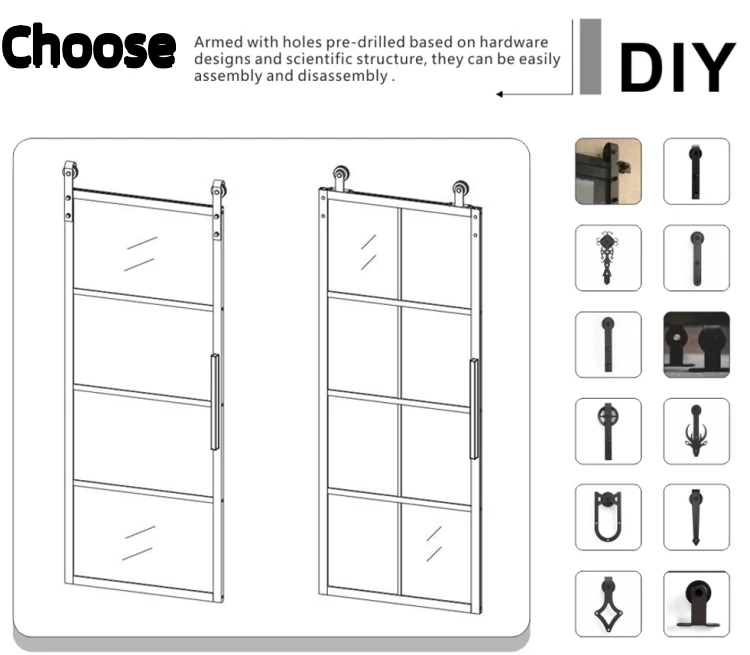 Choose

Armed with holes pre-drilled based on hardware designs and scientific structure, they can be easily assembly and disassembly .

DIY