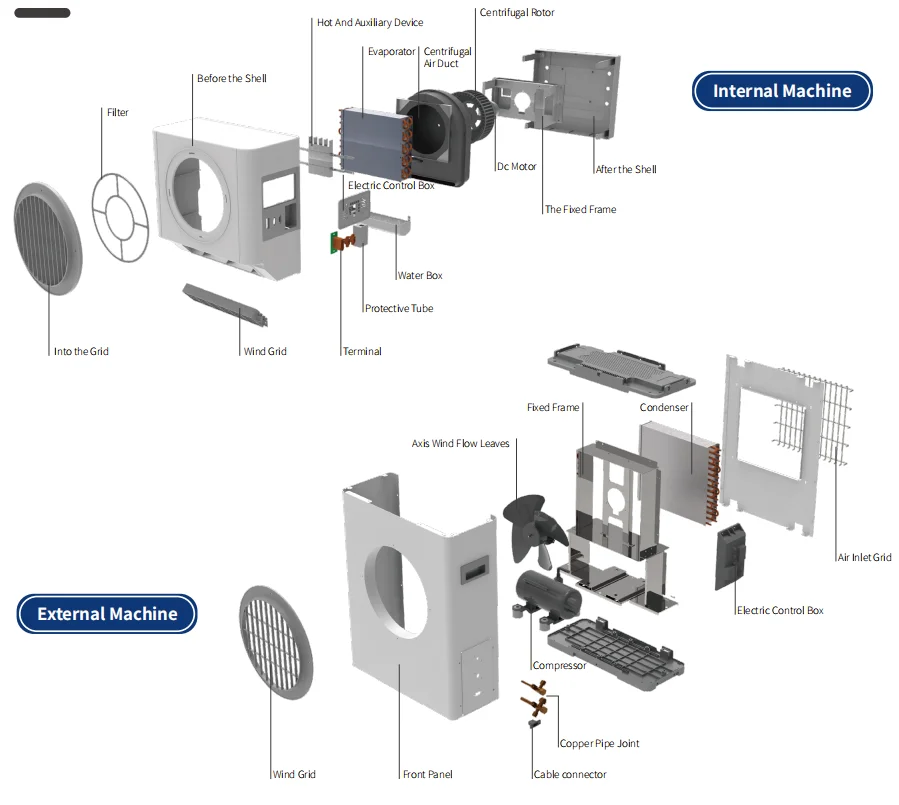 Internal Machine

Hot And Auxiliary Device
Centrifugal Rotor
Evaporator
Centrifugal Air Duct
Before the Shell
Filter
Dc Motor
After the Shell
Electric Control Box
The Fixed Frame
Water Box
Protective Tube
Into the Grid
Wind Grid
Terminal

External Machine

Fixed Frame
Condenser
Axis Wind Flow Leaves
Air Inlet Grid
Electric Control Box
Compressor
Copper Pipe Joint
Wind Grid
Front Panel
Cable connector