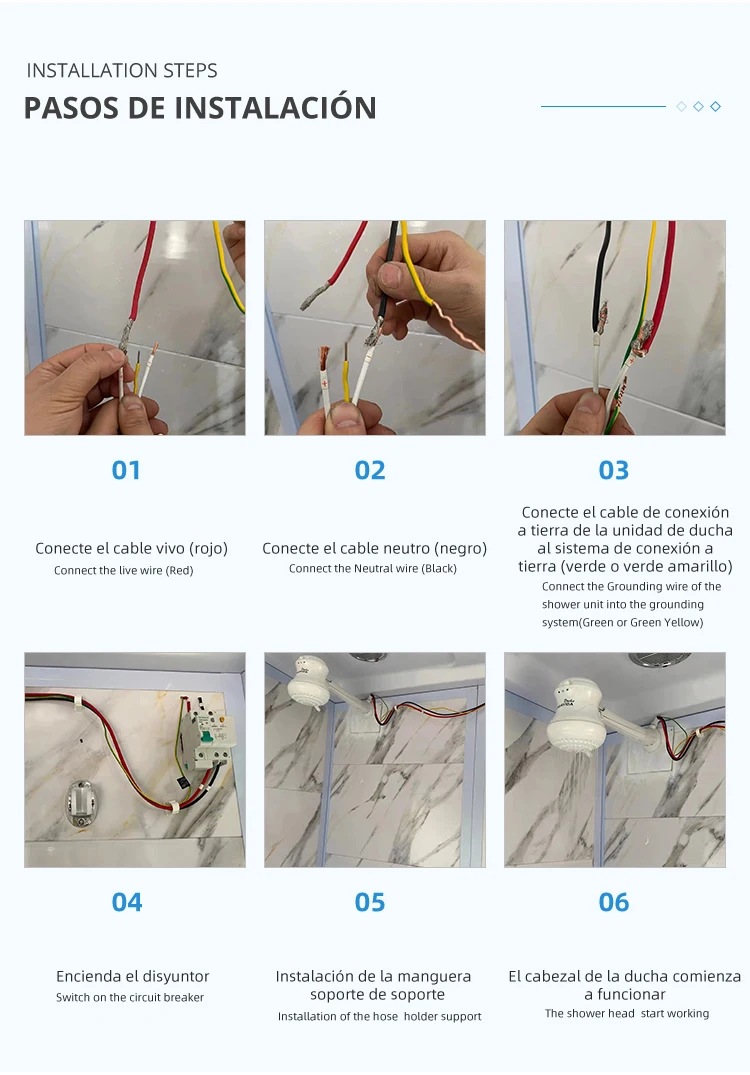 INSTALLATION STEPS
PASOS DE INSTALACIÓN

01

Conecte el cable vivo (rojo)
Connect the live wire (Red)

02

Conecte el cable neutro (negro)
Connect the Neutral wire (Black)

03

Conecte el cable de conexión a tierra de la unidad de ducha al sistema de conexión a tierra (verde o verde amarillo)
Connect the Grounding wire of the shower unit into the grounding system(Green or Green Yellow)

04

Encienda el disyuntor
Switch on the circuit breaker

05

Instalación de la manguera soporte de soporte
Installation of the hose holder support

06

El cabezal de la ducha comienza a funcionar
The shower head start working