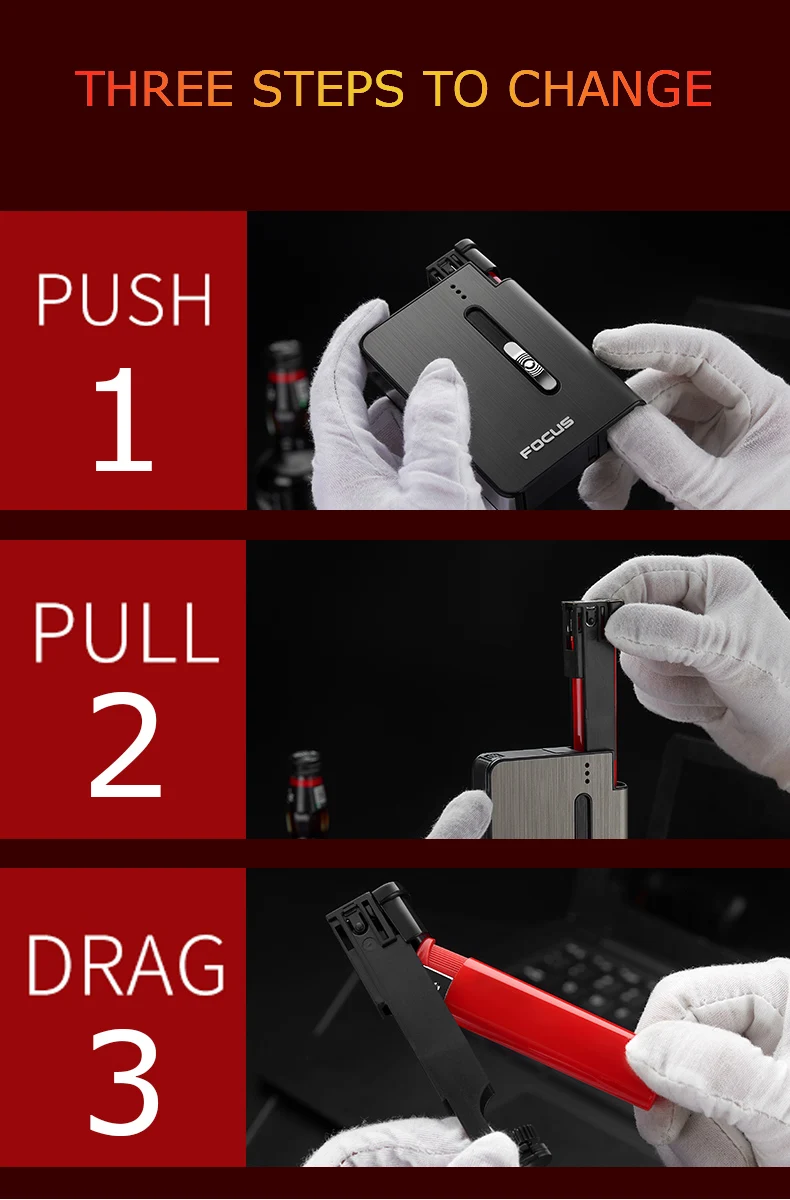 THREE STEPS TO CHANGE

PUSH
1

FOCUS

PULL
2

DRAG
3