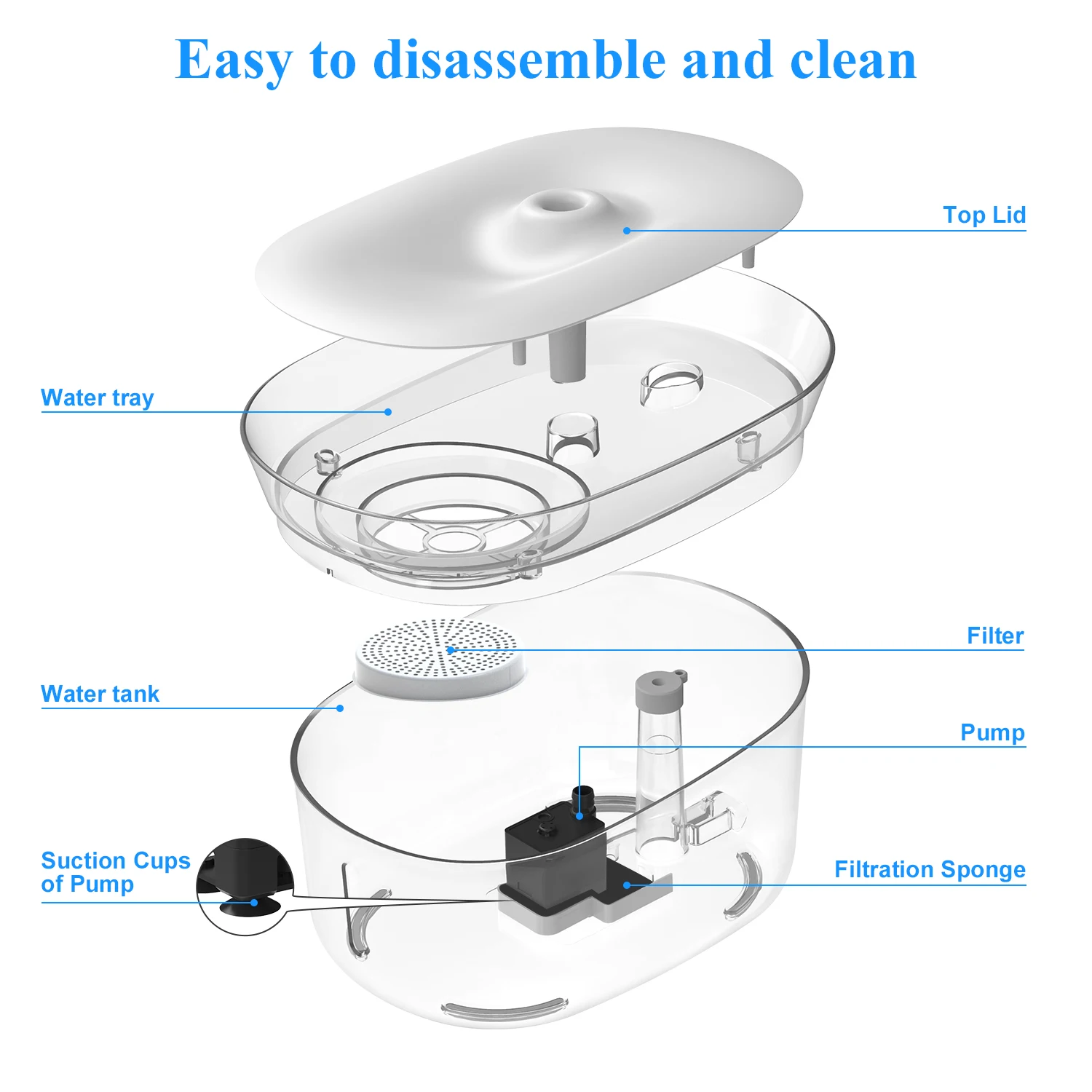 Easy to disassemble and clean

Top Lid

Water tray

Filter

Water tank

Pump

Suction Cups of Pump

Filtration Sponge