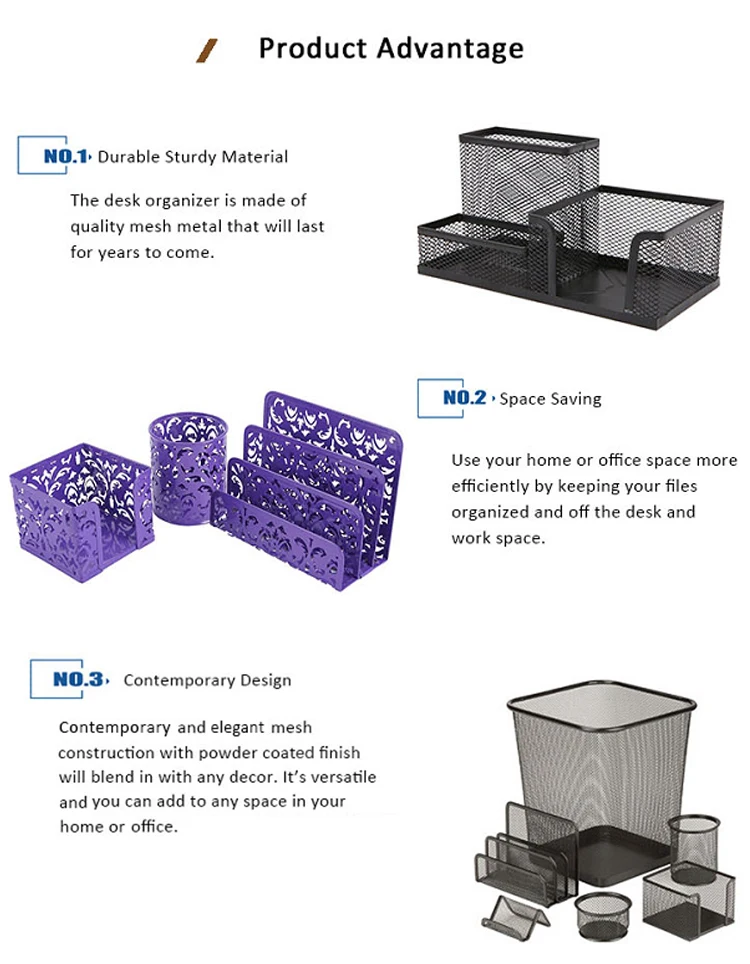 Product Advantage

NO.1 Durable Sturdy Material

The desk organizer is made of quality mesh metal that will last for years to come.

NO.2 Space Saving

Use your home or office space more efficiently by keeping your files organized and off the desk and work space.

NO.3 Contemporary Design

Contemporary and elegant mesh construction with powder coated finish will blend in with any decor. It's versatile and you can add to any space in your home or office.