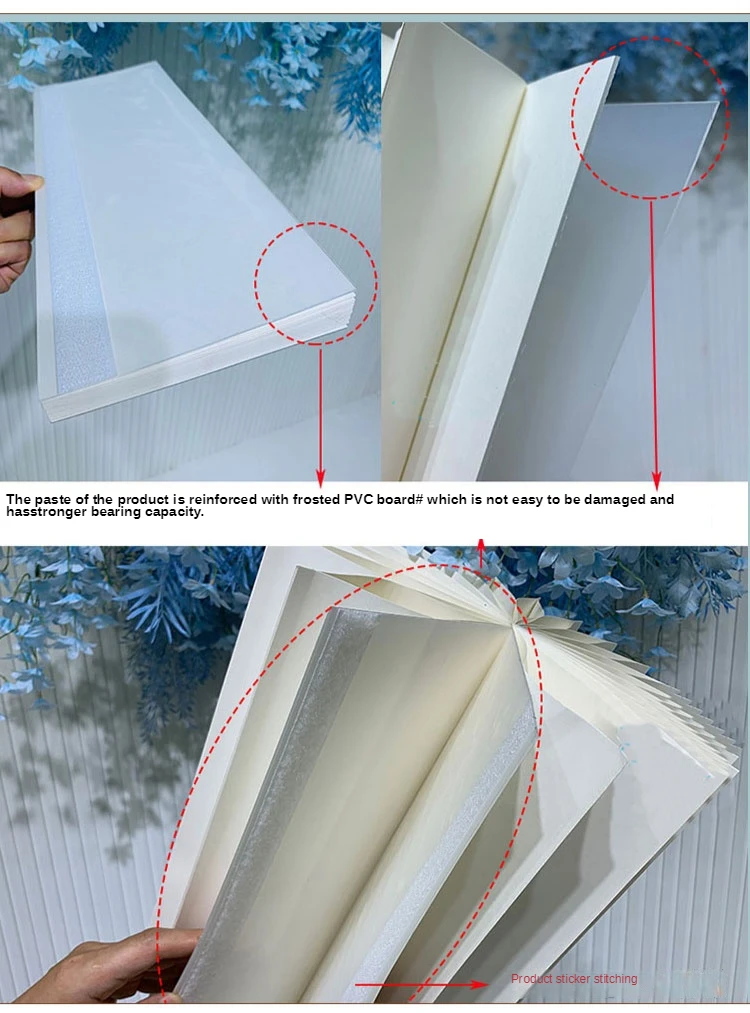 The paste of the product is reinforced with frosted PVC board# which is not easy to be damaged and hasstronger bearing capacity.

Product sticker stitching