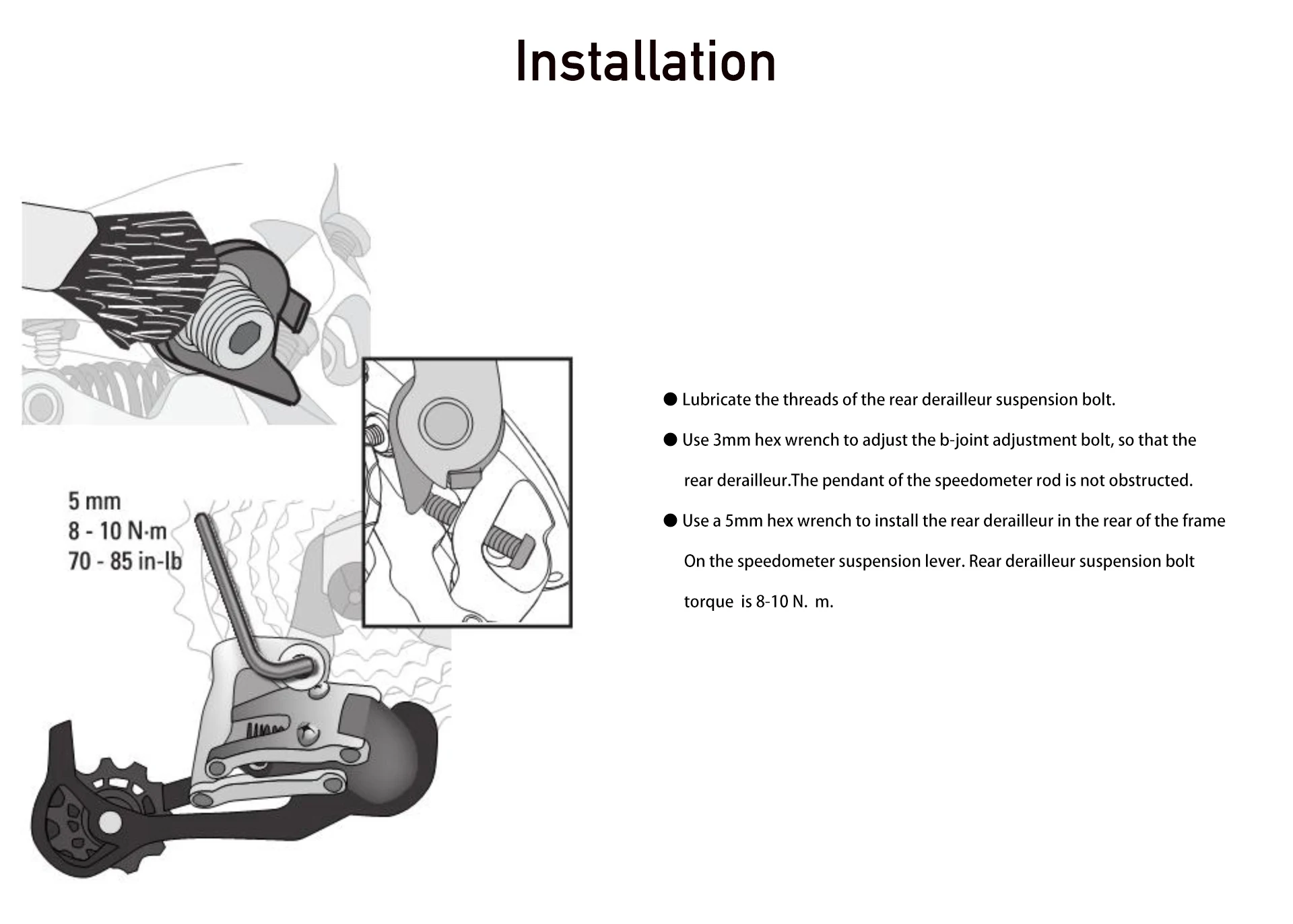 Installation

5 mm
8 - 10 N·m
70 - 85 in-lb

● Lubricate the threads of the rear derailleur suspension bolt.

● Use 3mm hex wrench to adjust the b-joint adjustment bolt, so that the rear derailleur.The pendant of the speedometer rod is not obstructed.

● Use a 5mm hex wrench to install the rear derailleur in the rear of the frame On the speedometer suspension lever. Rear derailleur suspension bolt torque is 8-10 N. m.