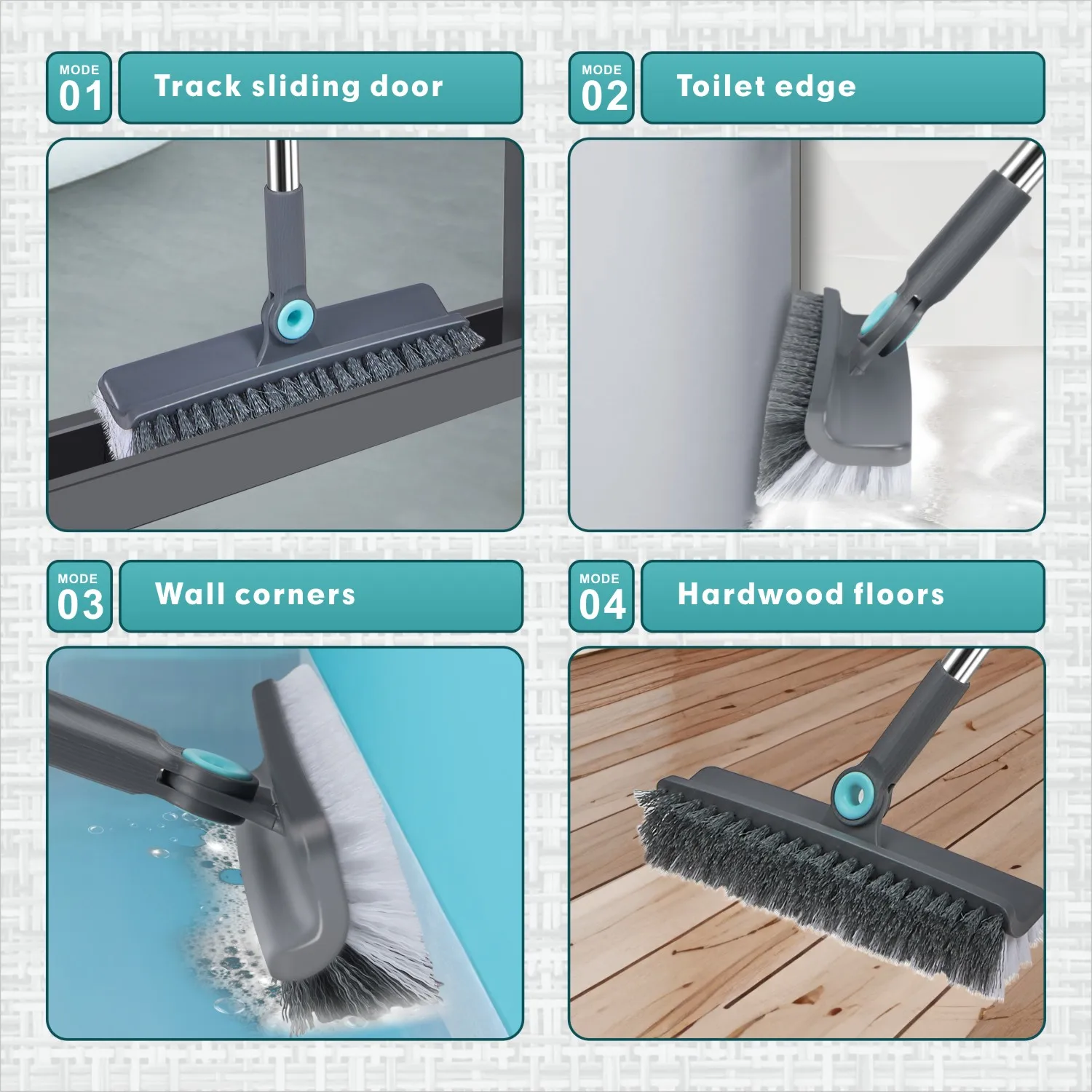 MODE 01 Track sliding door

MODE 02 Toilet edge

MODE 03 Wall corners

MODE 04 Hardwood floors