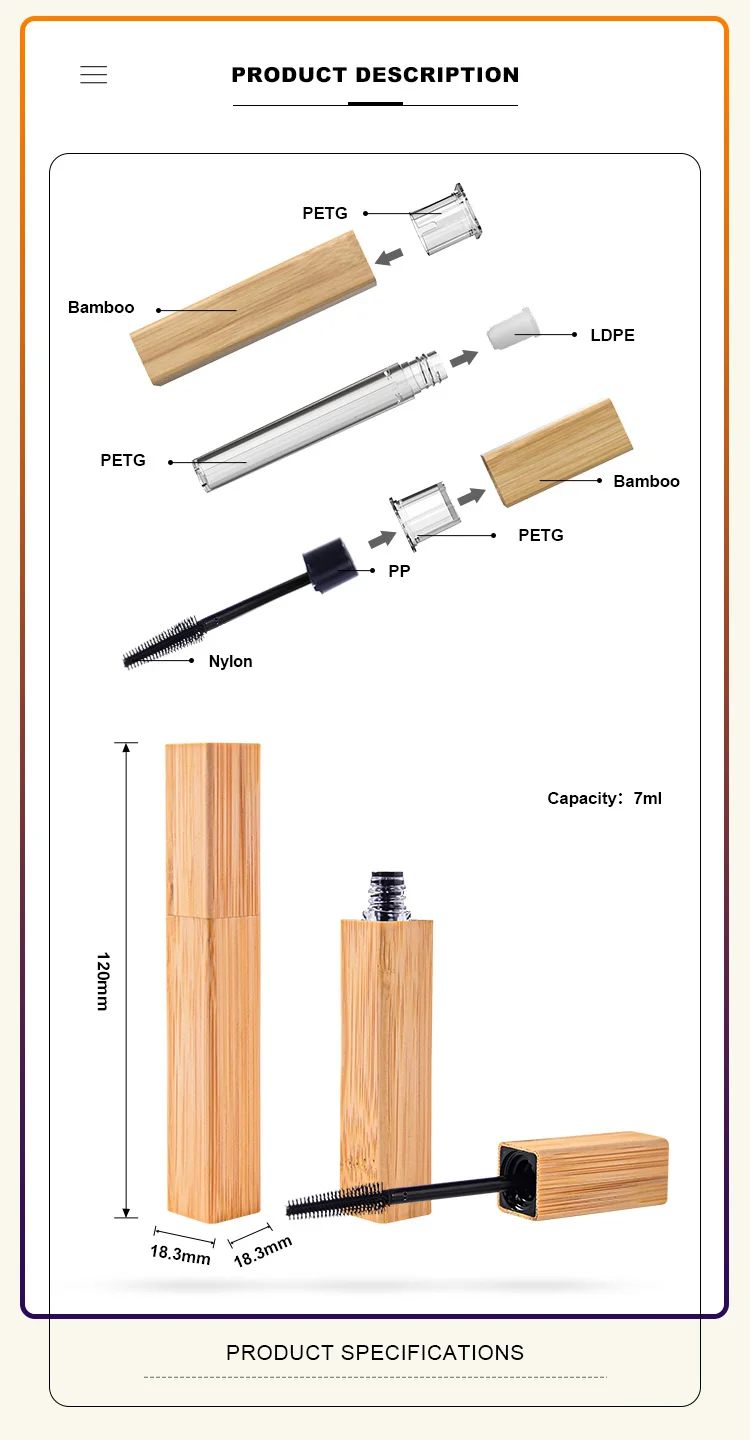 PRODUCT DESCRIPTION

PETG

Bamboo

LDPE

PETG

Bamboo

PETG

PP

Nylon

Capacity：7ml

120mm

18.3mm

18.3mm

PRODUCT SPECIFICATIONS