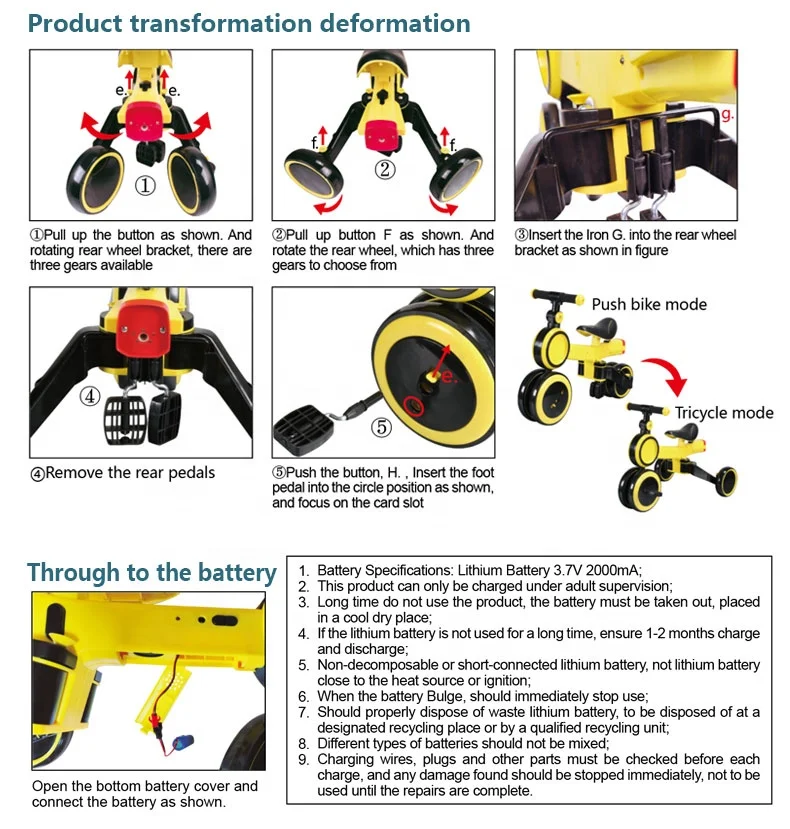 Product transformation deformation

e. e.
①
①Pull up the button as shown. And rotating rear wheel bracket, there are three gears available

f. f.
②
②Pull up button F as shown. And rotate the rear wheel, which has three gears to choose from

g.
③Insert the Iron G. into the rear wheel bracket as shown in figure

④
④Remove the rear pedals

e.
⑤
⑤Push the button, H. , Insert the foot pedal into the circle position as shown, and focus on the card slot

Push bike mode
Tricycle mode

Through to the battery

Open the bottom battery cover and connect the battery as shown.

1. Battery Specifications: Lithium Battery 3.7V 2000mA;
2. This product can only be charged under adult supervision;
3. Long time do not use the product, the battery must be taken out, placed in a cool dry place;
4. If the lithium battery is not used for a long time, ensure 1-2 months charge and discharge;
5. Non-decomposable or short-connected lithium battery, not lithium battery close to the heat source or ignition;
6. When the battery Bulge, should immediately stop use;
7. Should properly dispose of waste lithium battery, to be disposed of at a designated recycling place or by a qualified recycling unit;
8. Different types of batteries should not be mixed;
9. Charging wires, plugs and other parts must be checked before each charge, and any damage found should be stopped immediately, not to be used until the repairs are complete.