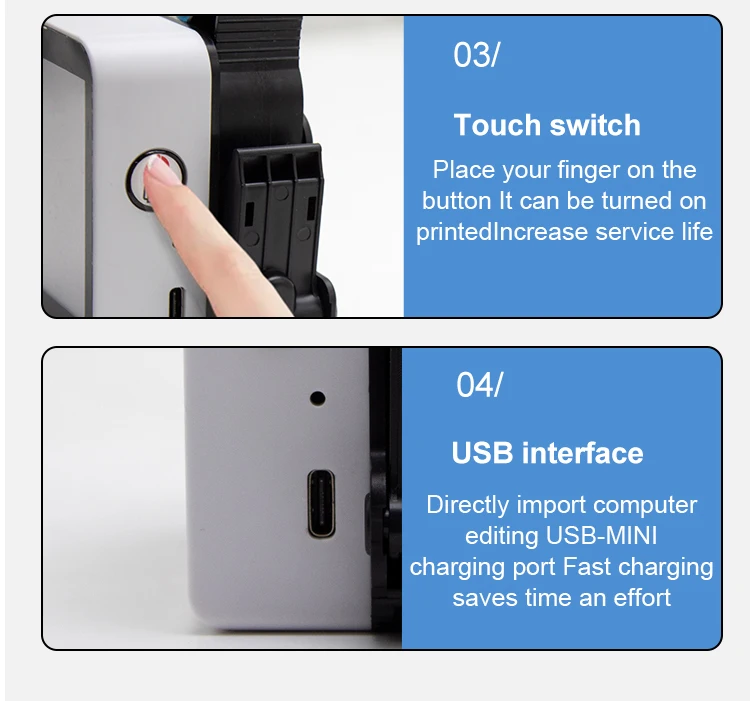 03/

Touch switch

Place your finger on the button It can be turned on printedIncrease service life

04/

USB interface

Directly import computer editing USB-MINI charging port Fast charging saves time an effort