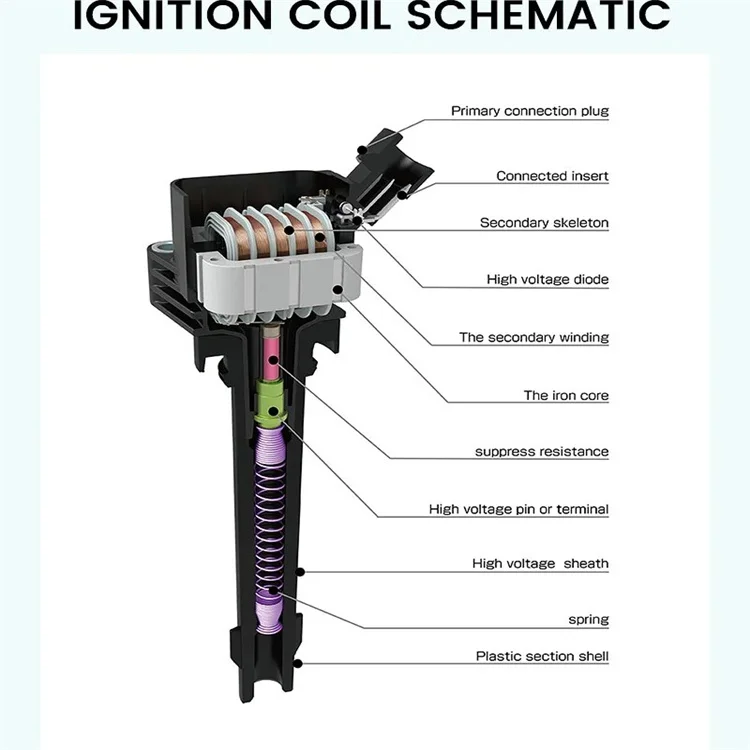 IGNITION COIL SCHEMATIC

Primary connection plug

Connected insert

Secondary skeleton

High voltage diode

The secondary winding

The iron core

suppress resistance

High voltage pin or terminal

High voltage  sheath

spring

Plastic section shell