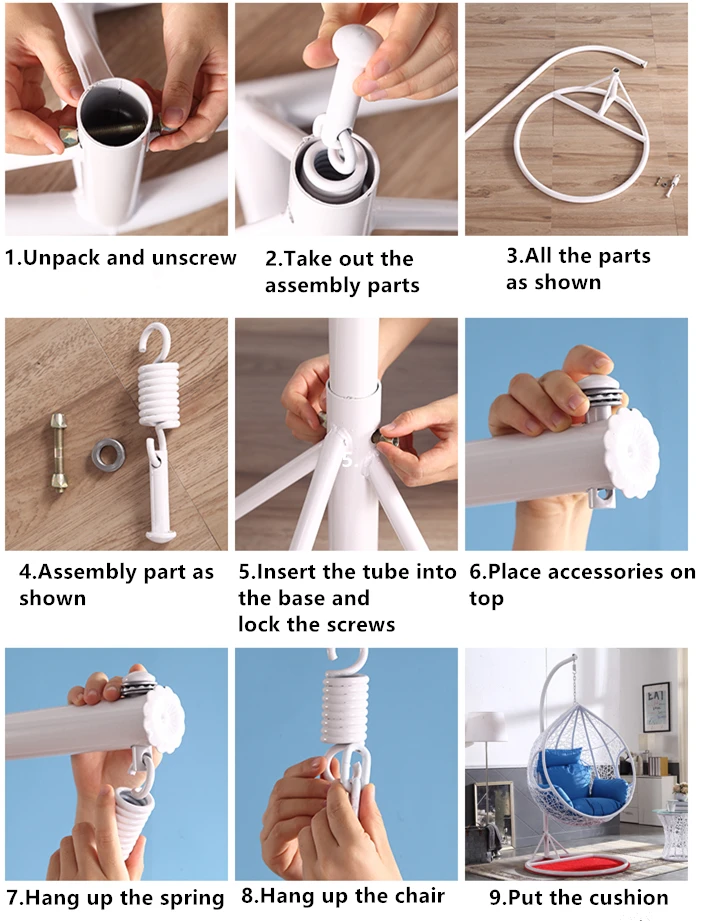 1.Unpack and unscrew

2.Take out the assembly parts

3.All the parts as shown

4.Assembly part as shown

5.Insert the tube into the base and lock the screws

6.Place accessories on top

7.Hang up the spring

8.Hang up the chair

9.Put the cushion