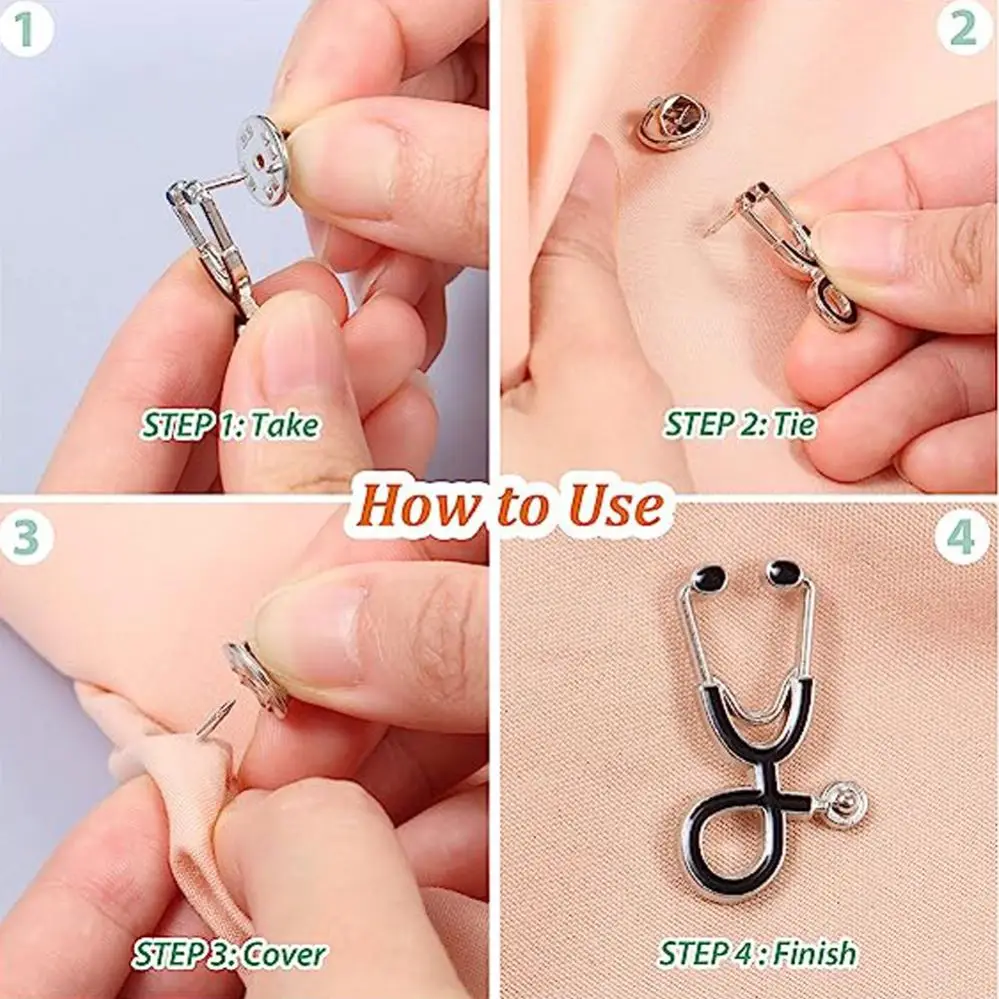 1

STEP 1: Take

2

STEP 2: Tie

How to Use

3

STEP 3: Cover

4

STEP 4 : Finish